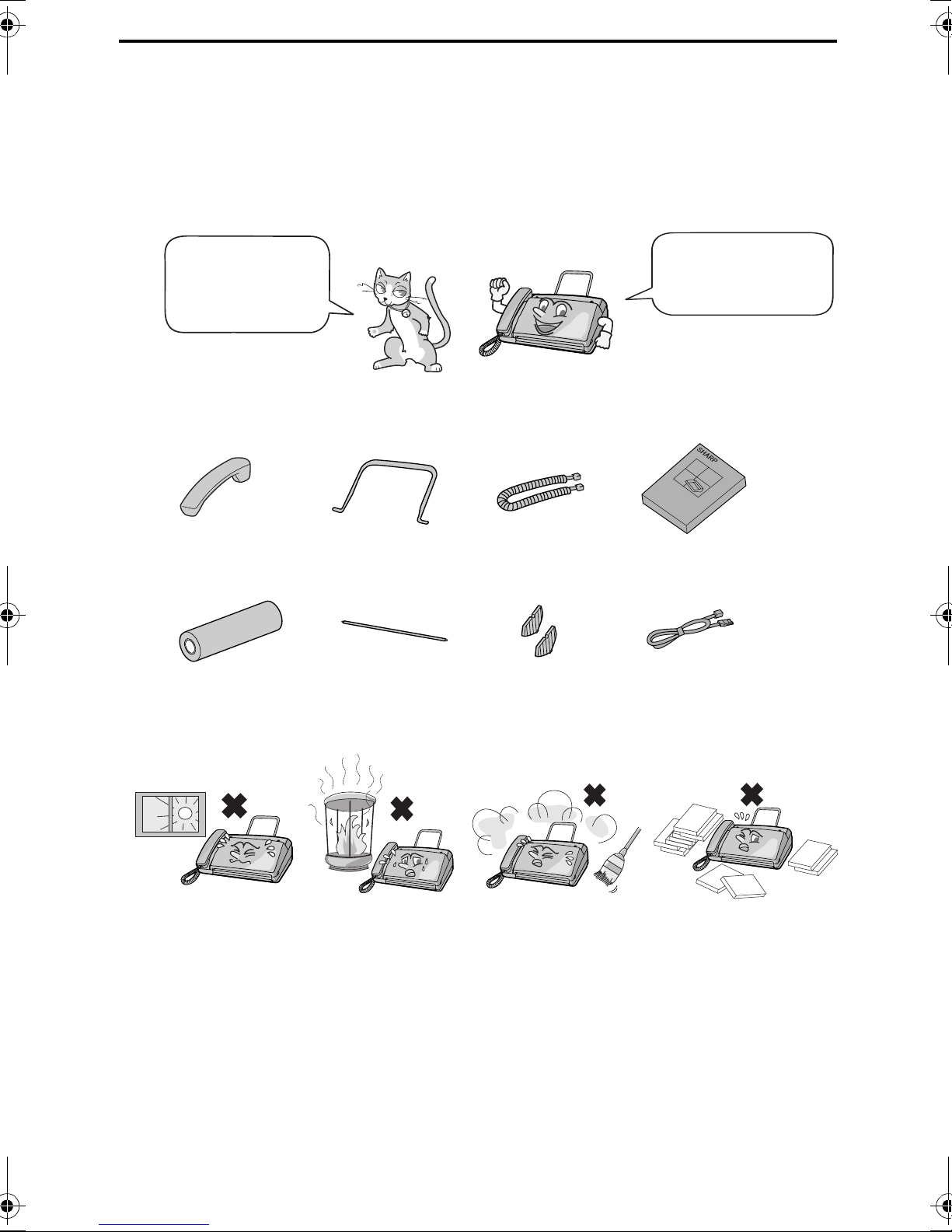 SHARP