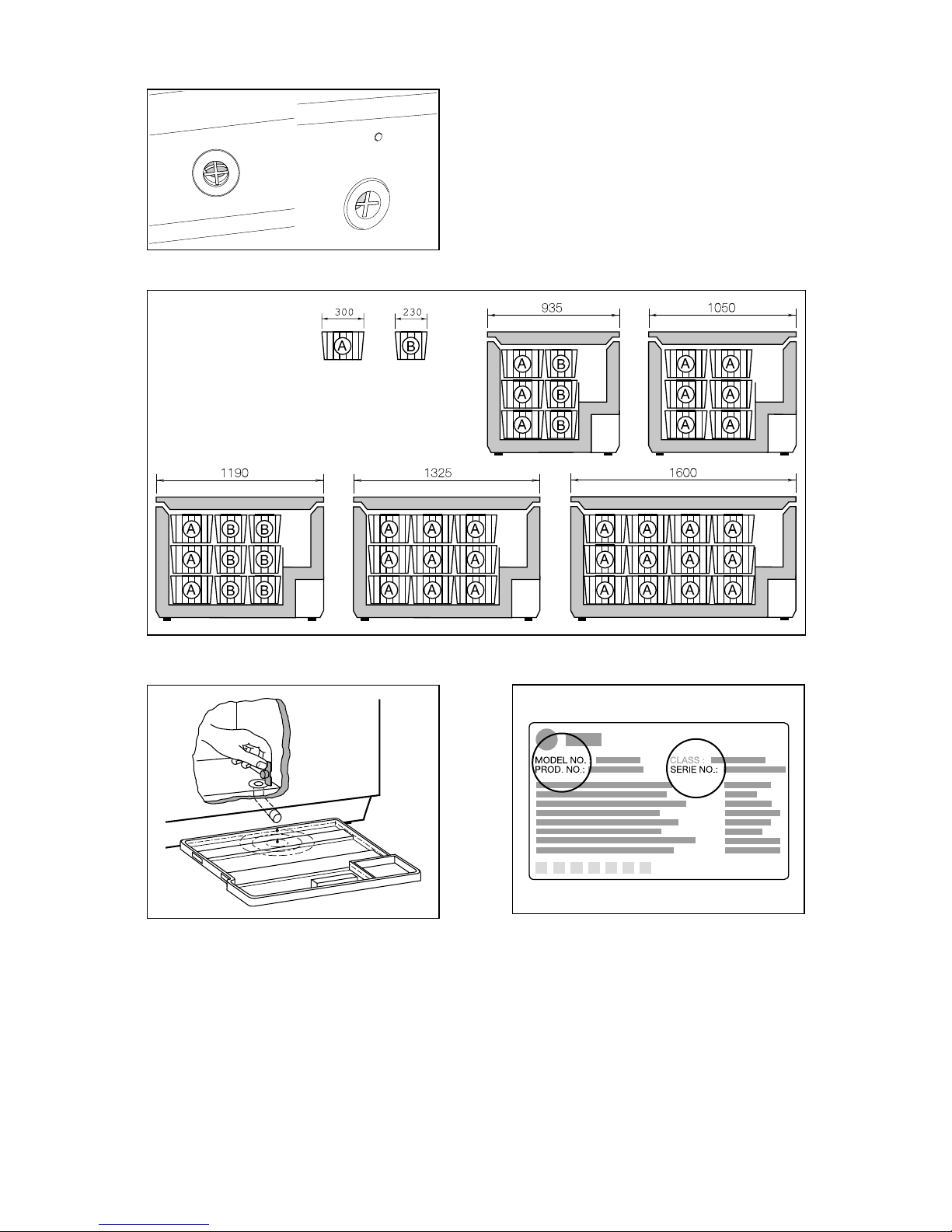 300
A
230
B

935
A B
A B
A B

1050
A A
A A
A A

1190
A B B
A B B
A B B

1325
A A A
A A A
A A A

1600
A A A A
A A A A
A A A A

MODEL NO.
PROD. NO.:
CLASS :
SERIE NO.: