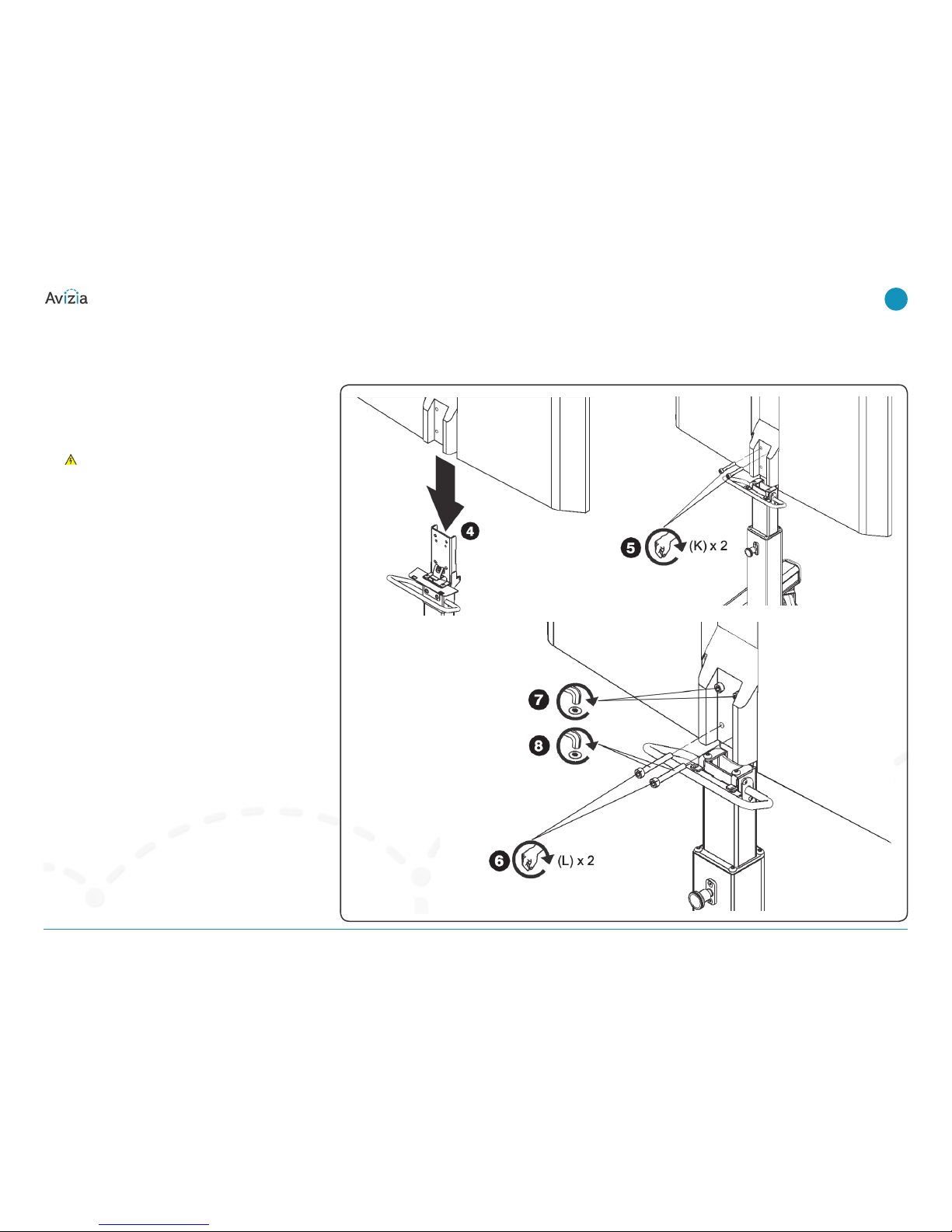 Avizia

4

5 (K) x 2

7

8

6 (L) x 2