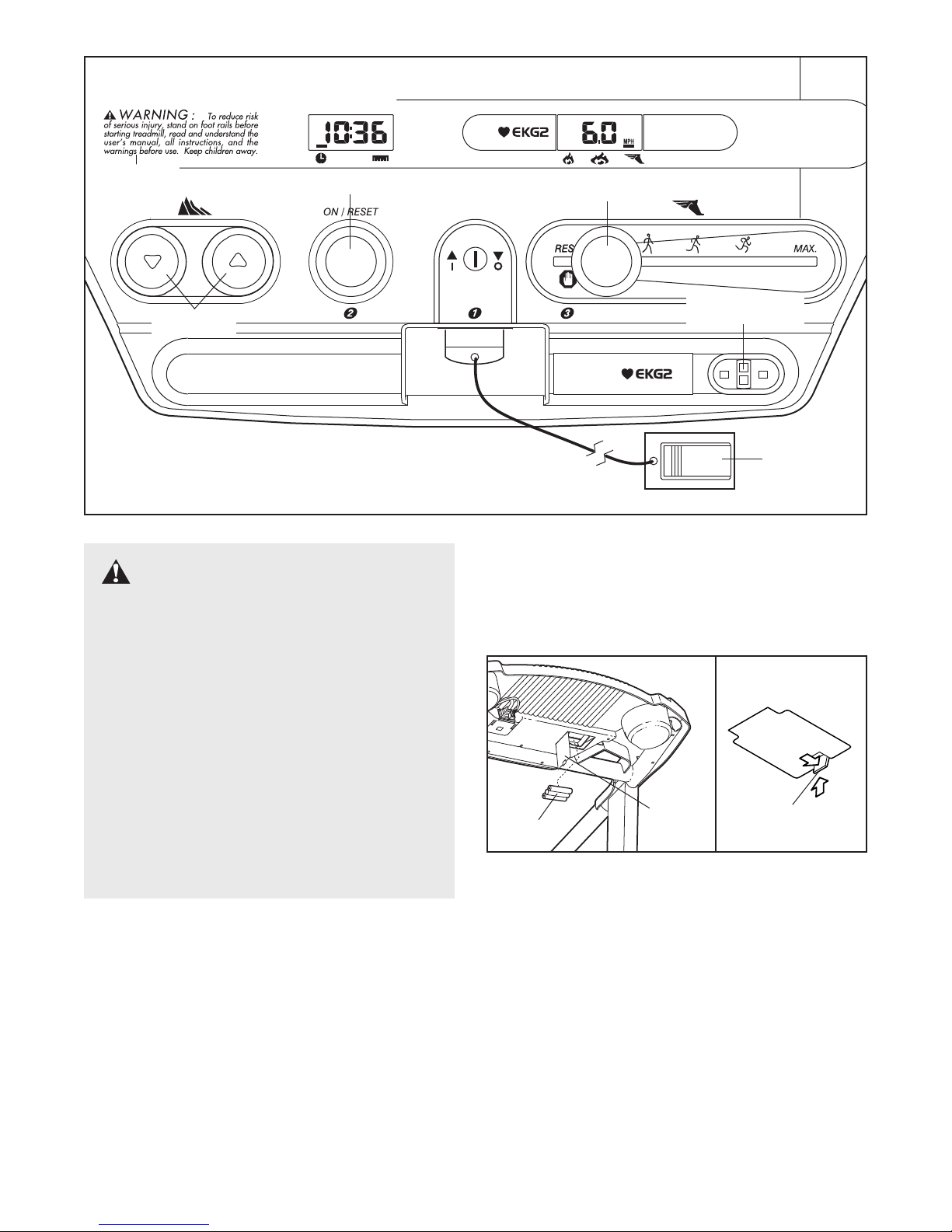 WARNING : To reduce risk of serious injury, stand on foot rails before starting treadmill, read and understand the user's manual, all instructions, and the warnings before use. Keep children away.

10:36

EKG2

6.0 MPH

ON / RESET

RES

MAX.

2

1

3

EKG2