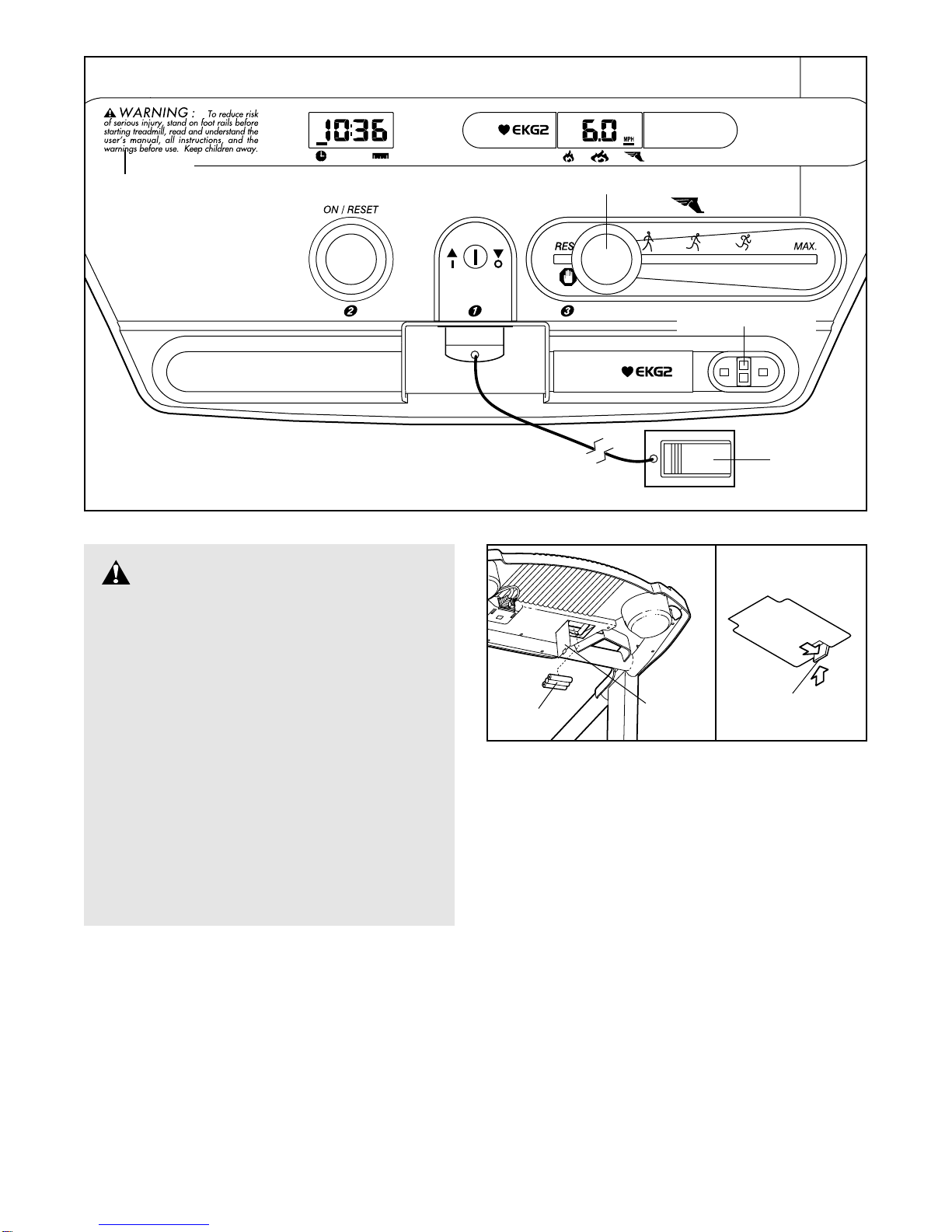 WARNING : To reduce risk of serious injury, stand on foot rails before starting treadmill, read and understand the user's manual, all instructions, and the warnings before use. Keep children away.

10:36

EKG2

6.0 MPH

ON / RESET

RES

MAX.

2

1

3

EKG2