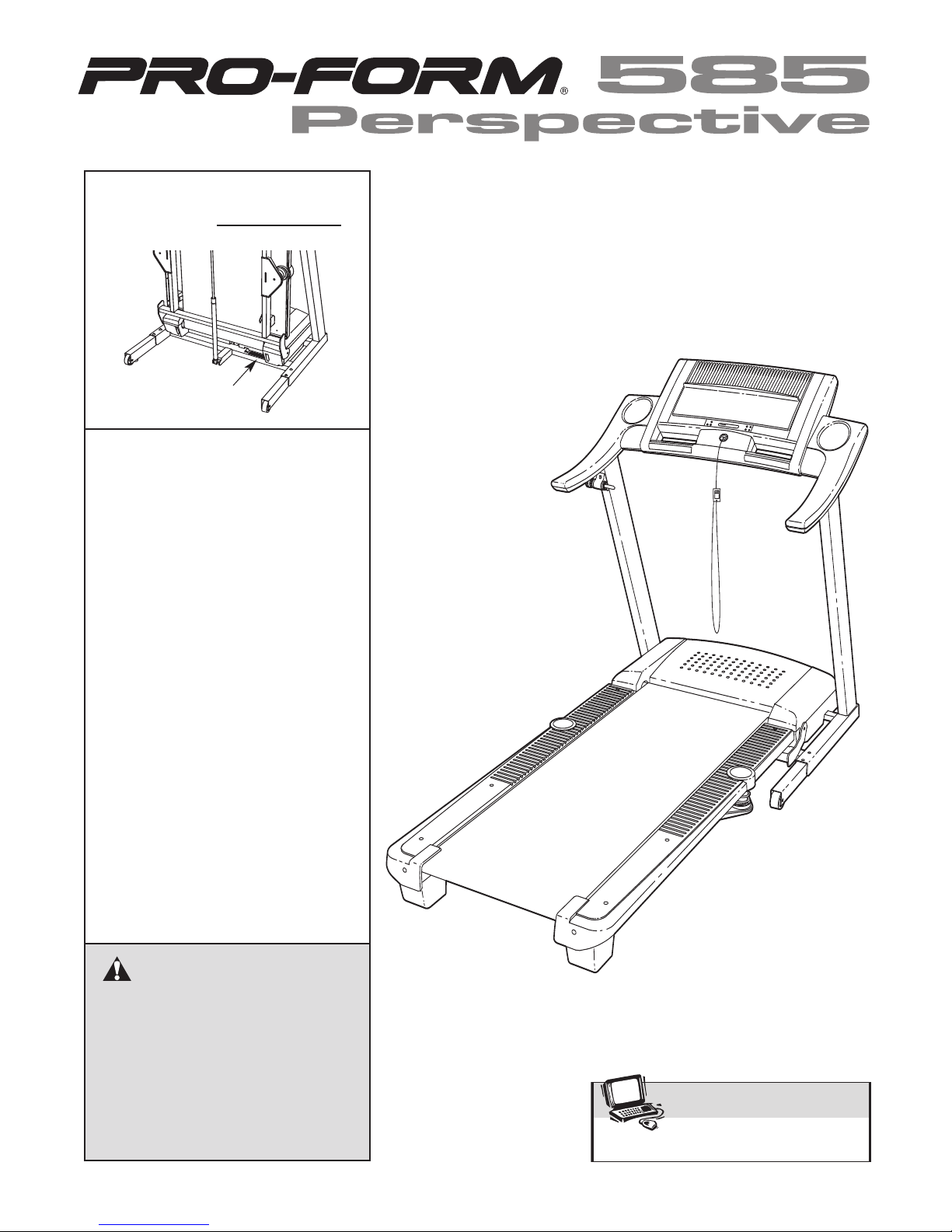 PRO-FORM® 585
Perspective