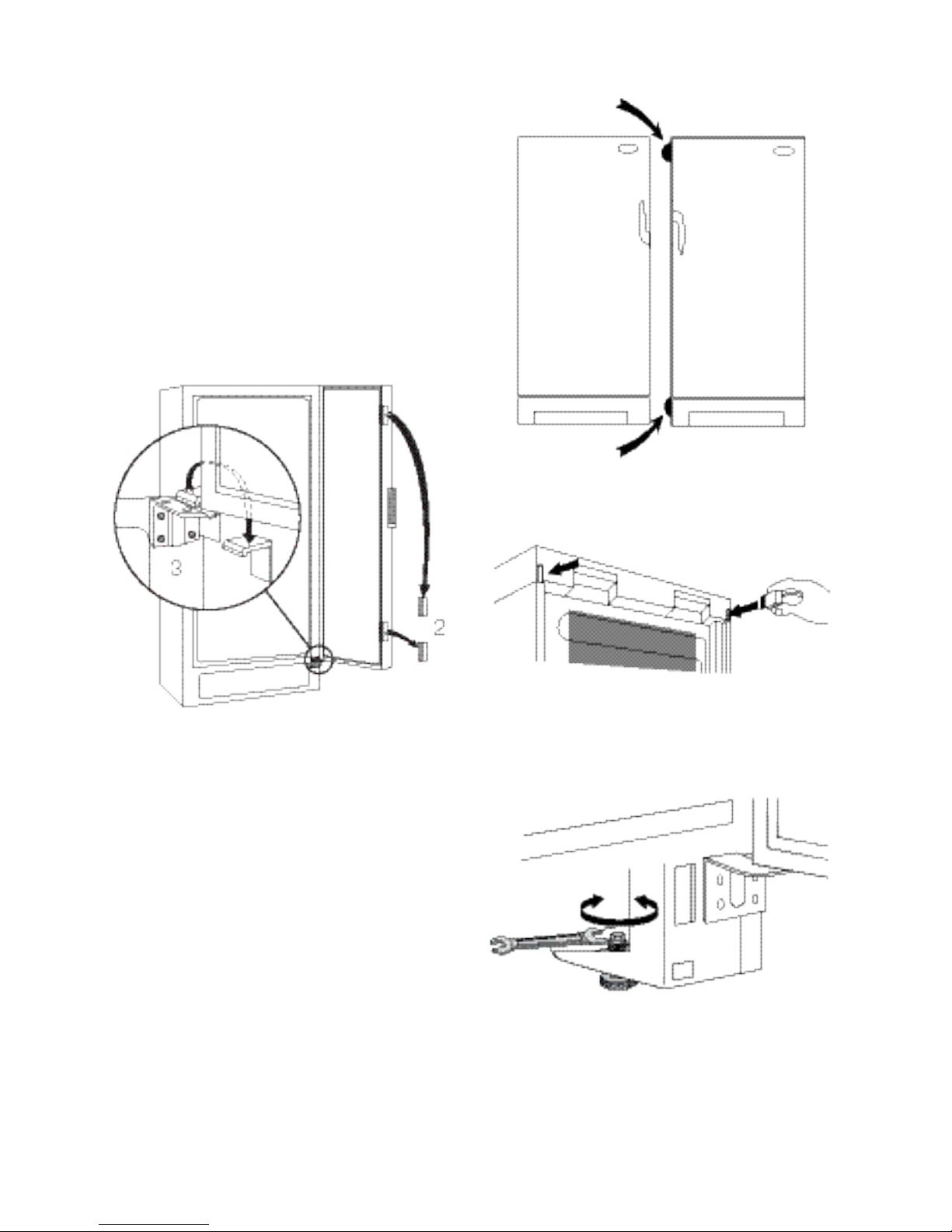 3

2