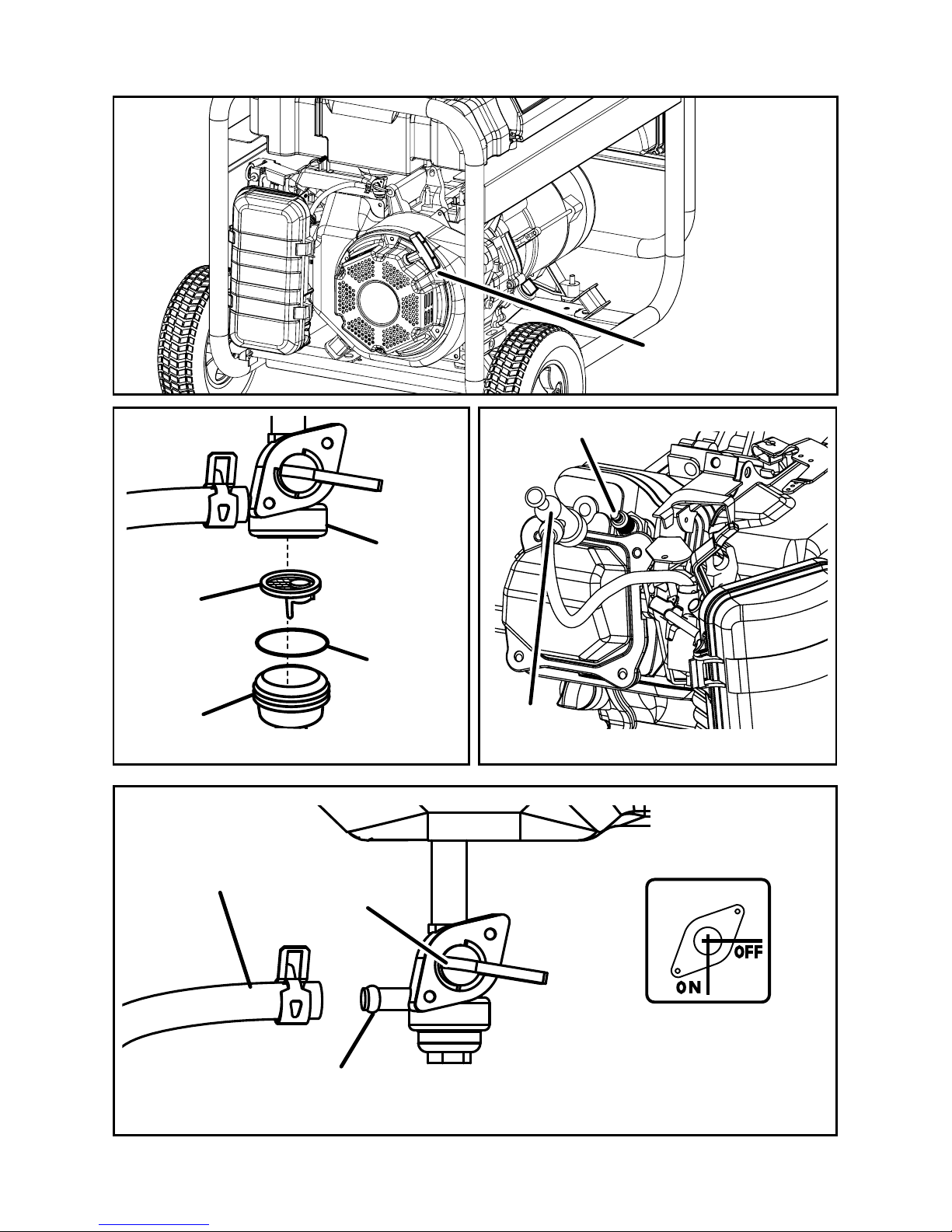 OFF
ON