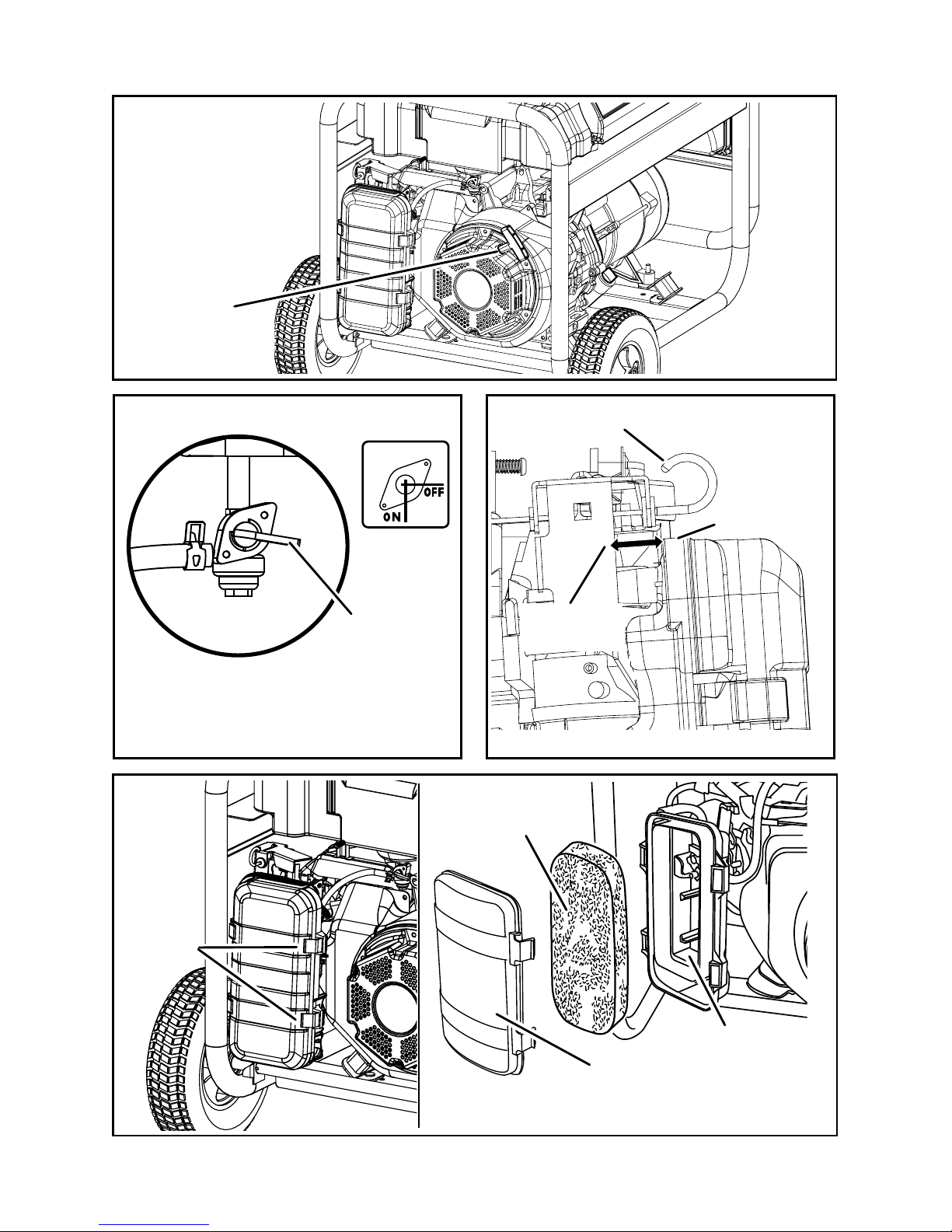 OFF
ON