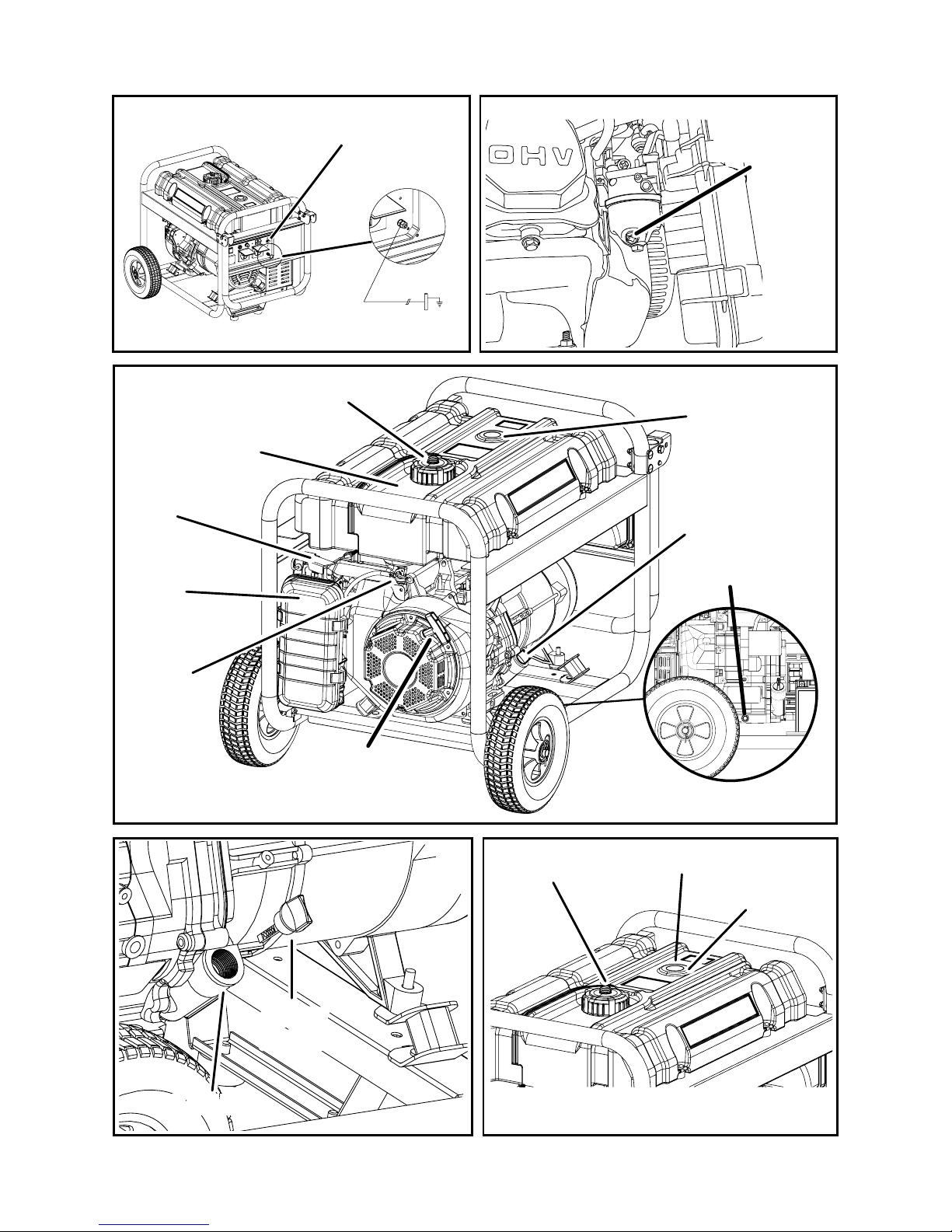 OHV