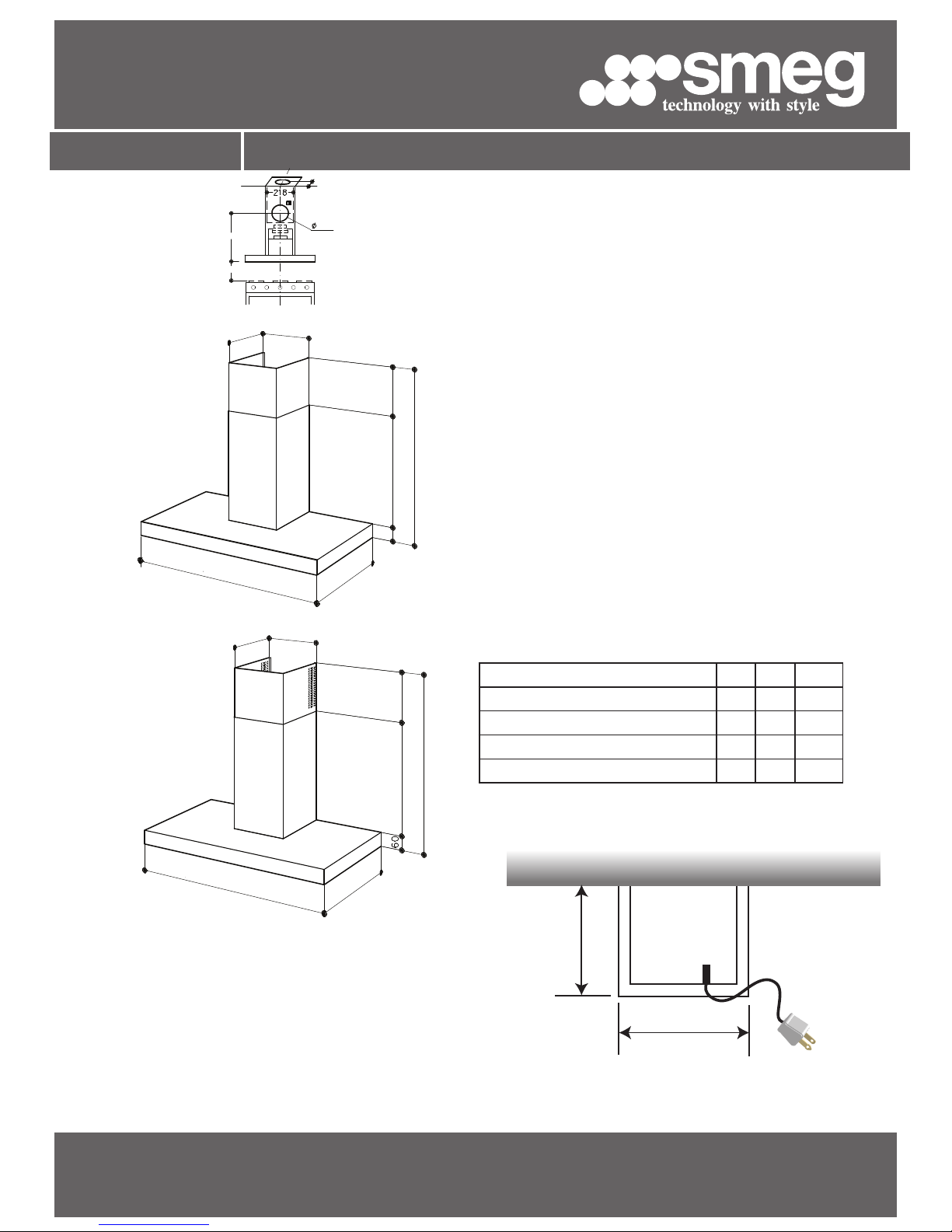 smeg
technology with style

218

ø

60