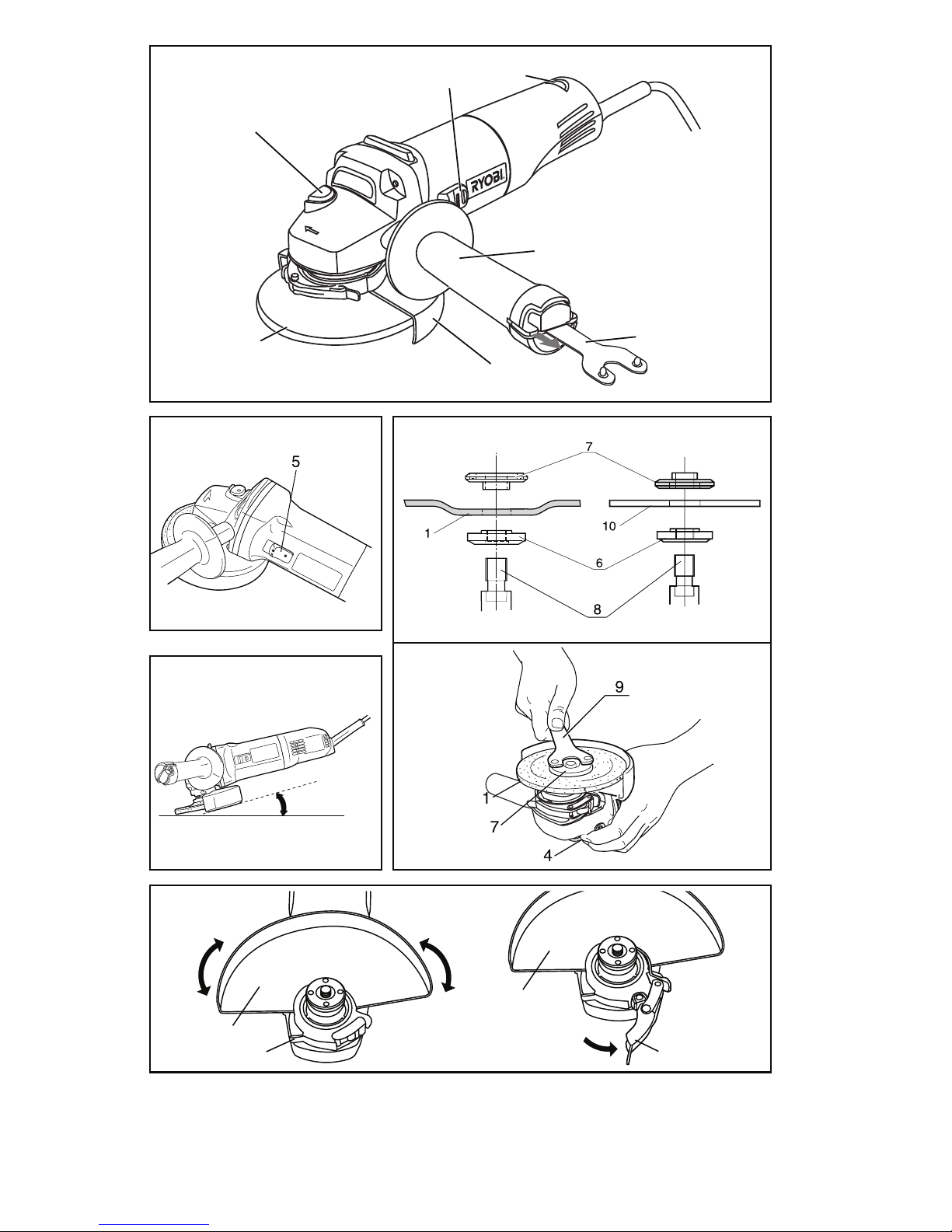 RYOBI

5

7

1

10

6

8

9

1

7

4