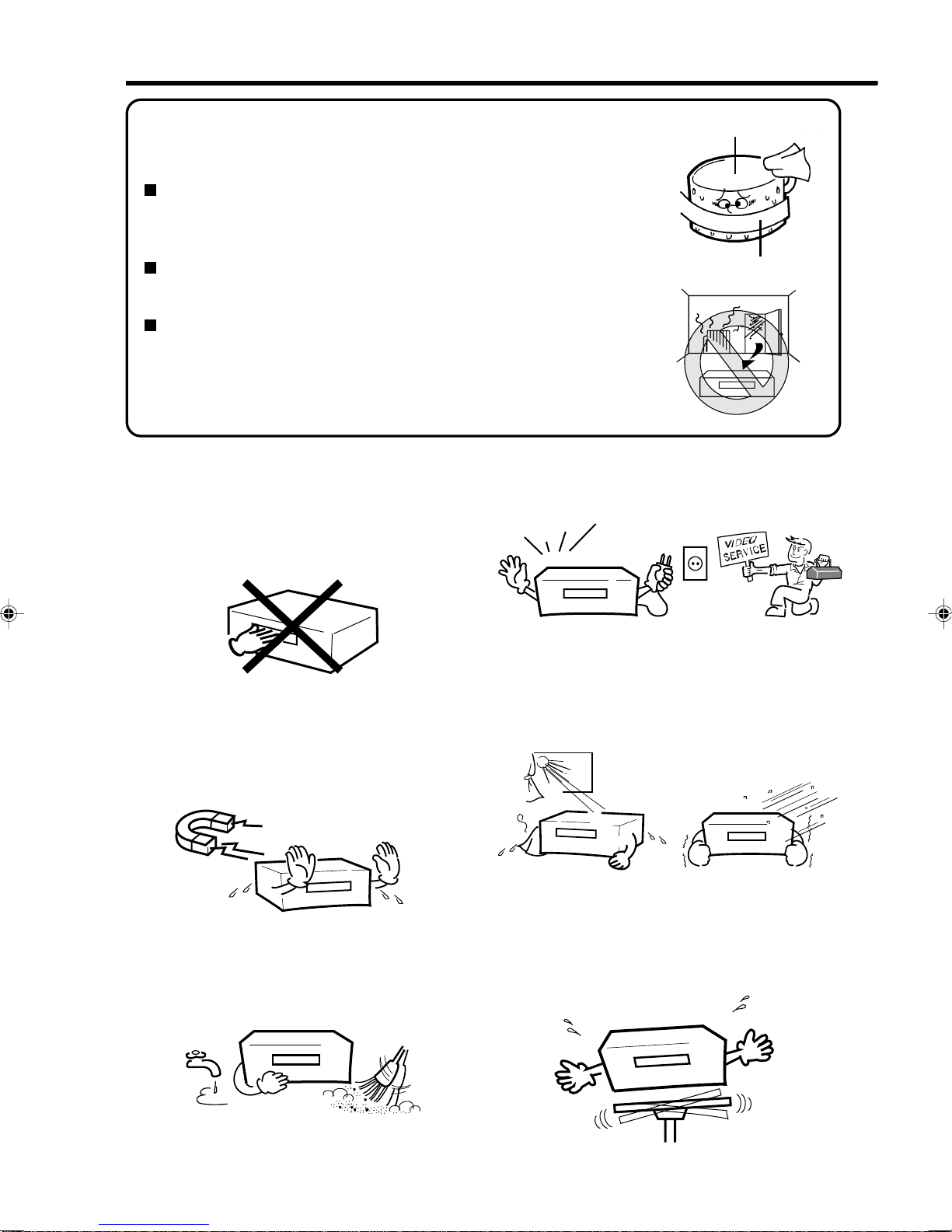 VIDEO SERVICE