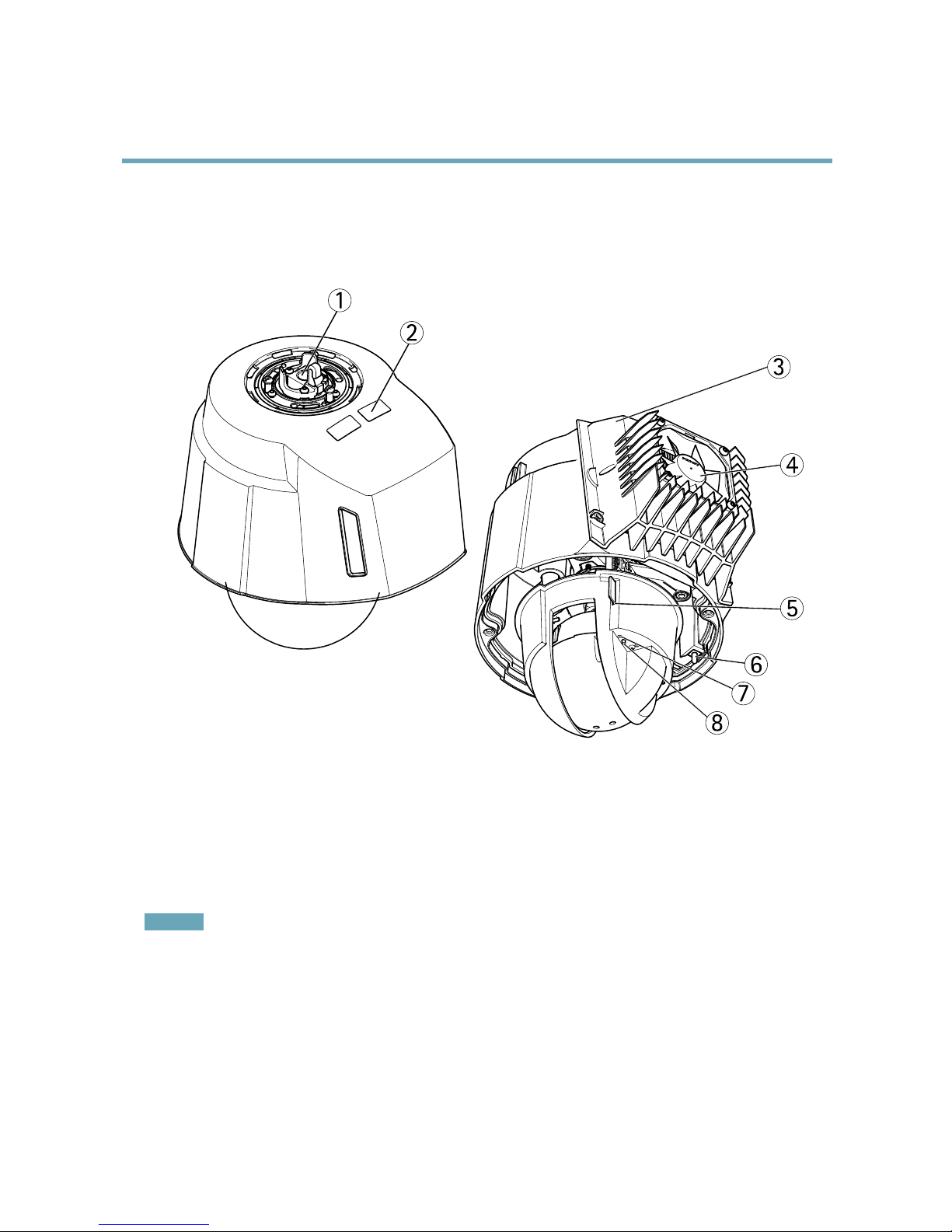 1
2
3
4
5
6
7
8