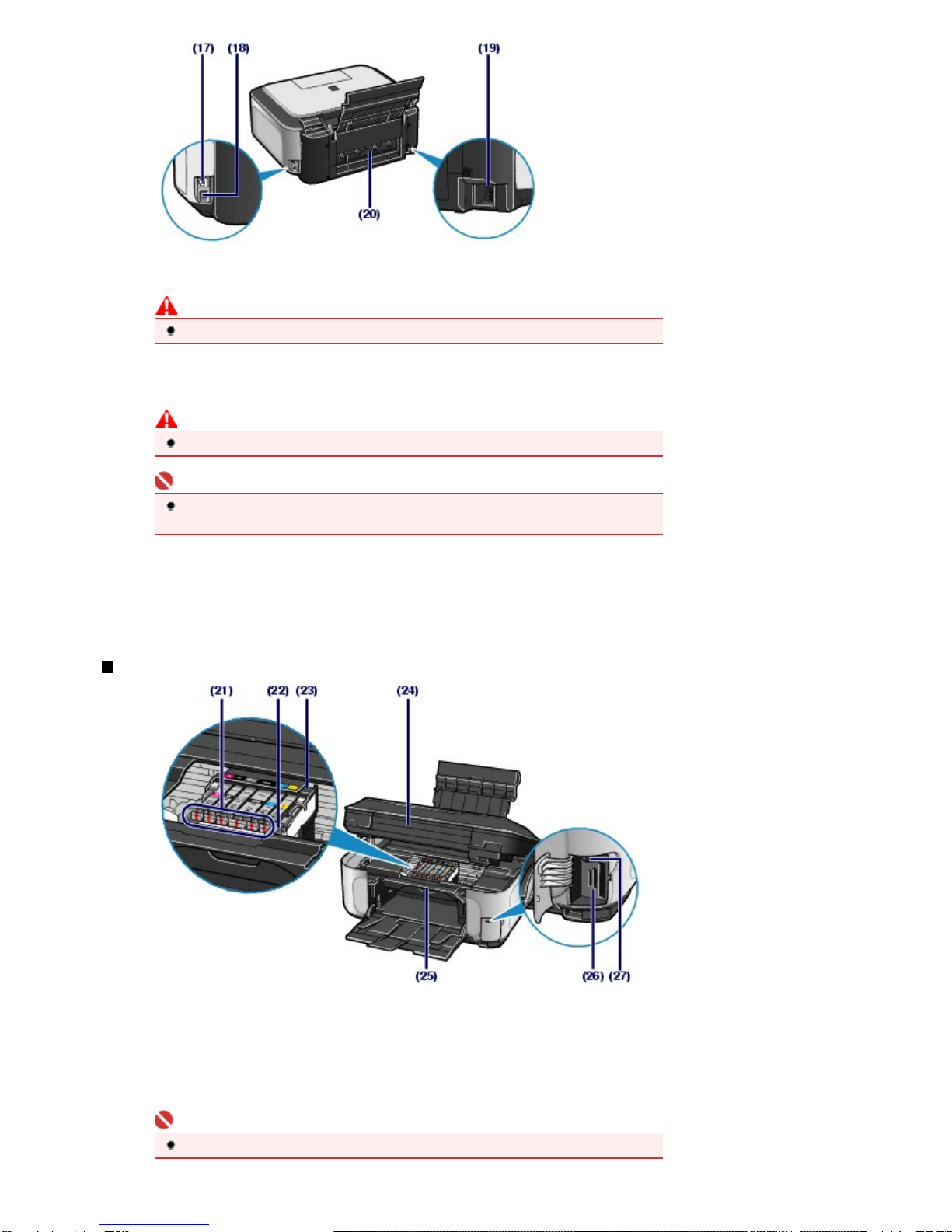 (17) (18) (19)

(20)

(21) (22) (23) (24)

(25) (26) (27)