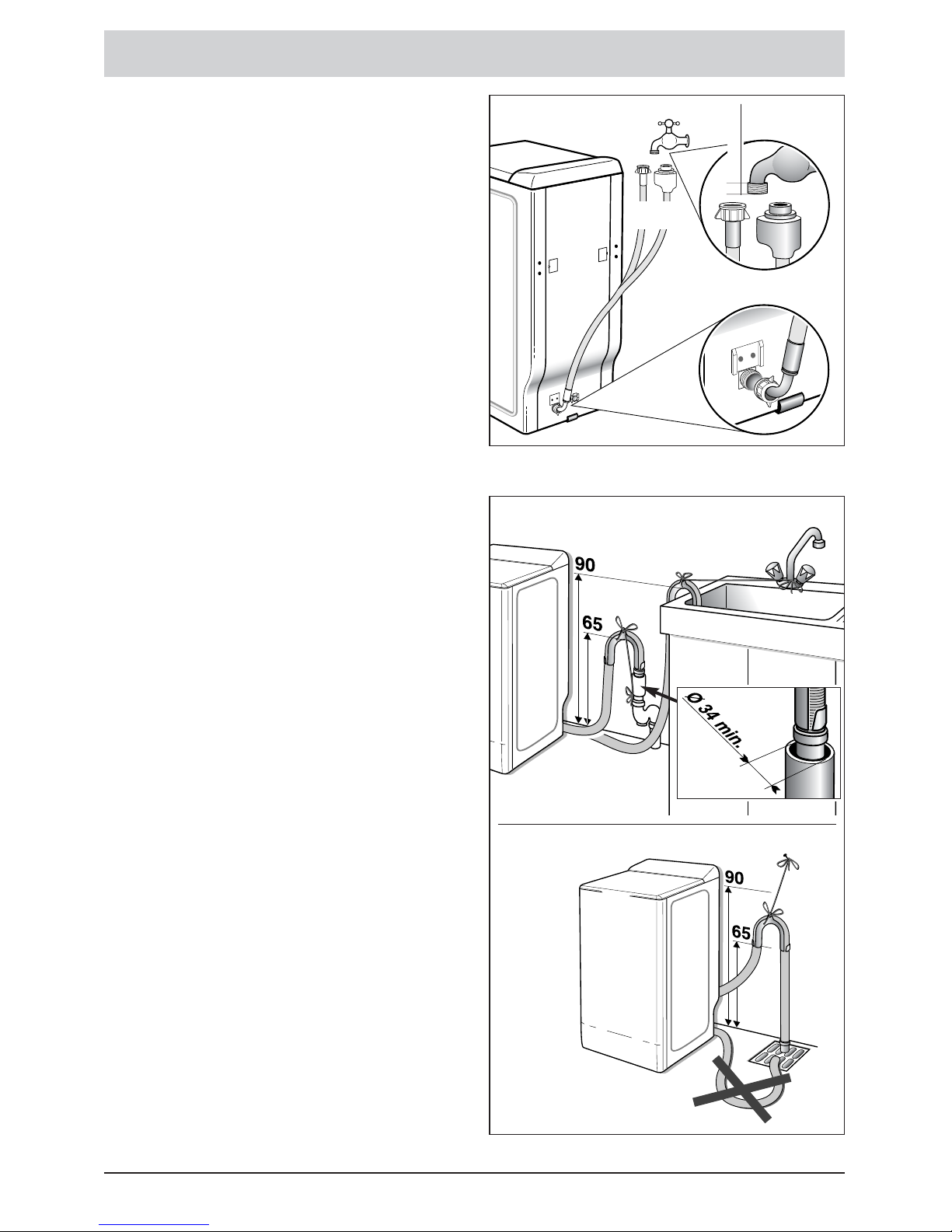 90

65

Ø 34 min.

90

65