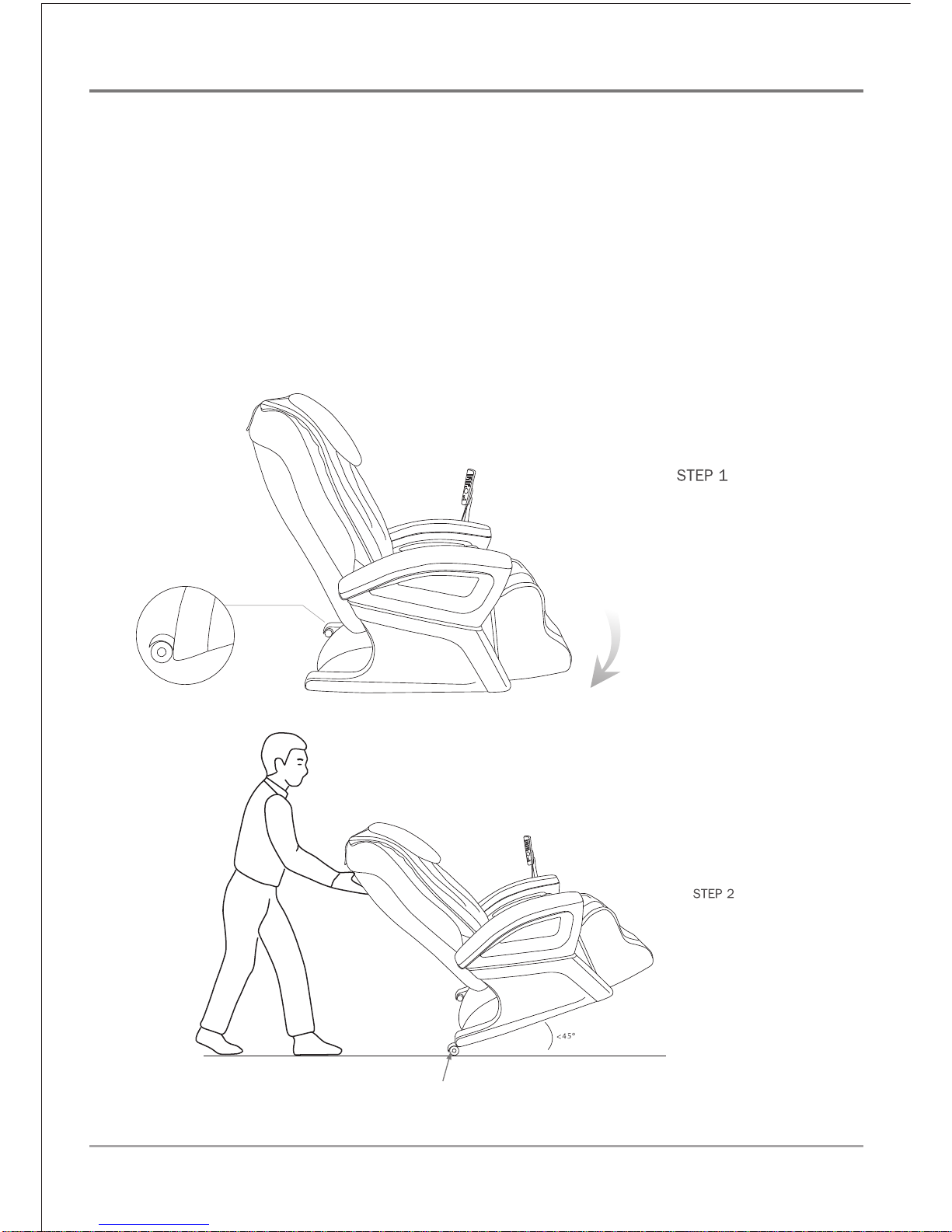 STEP 1

STEP 2

<45°