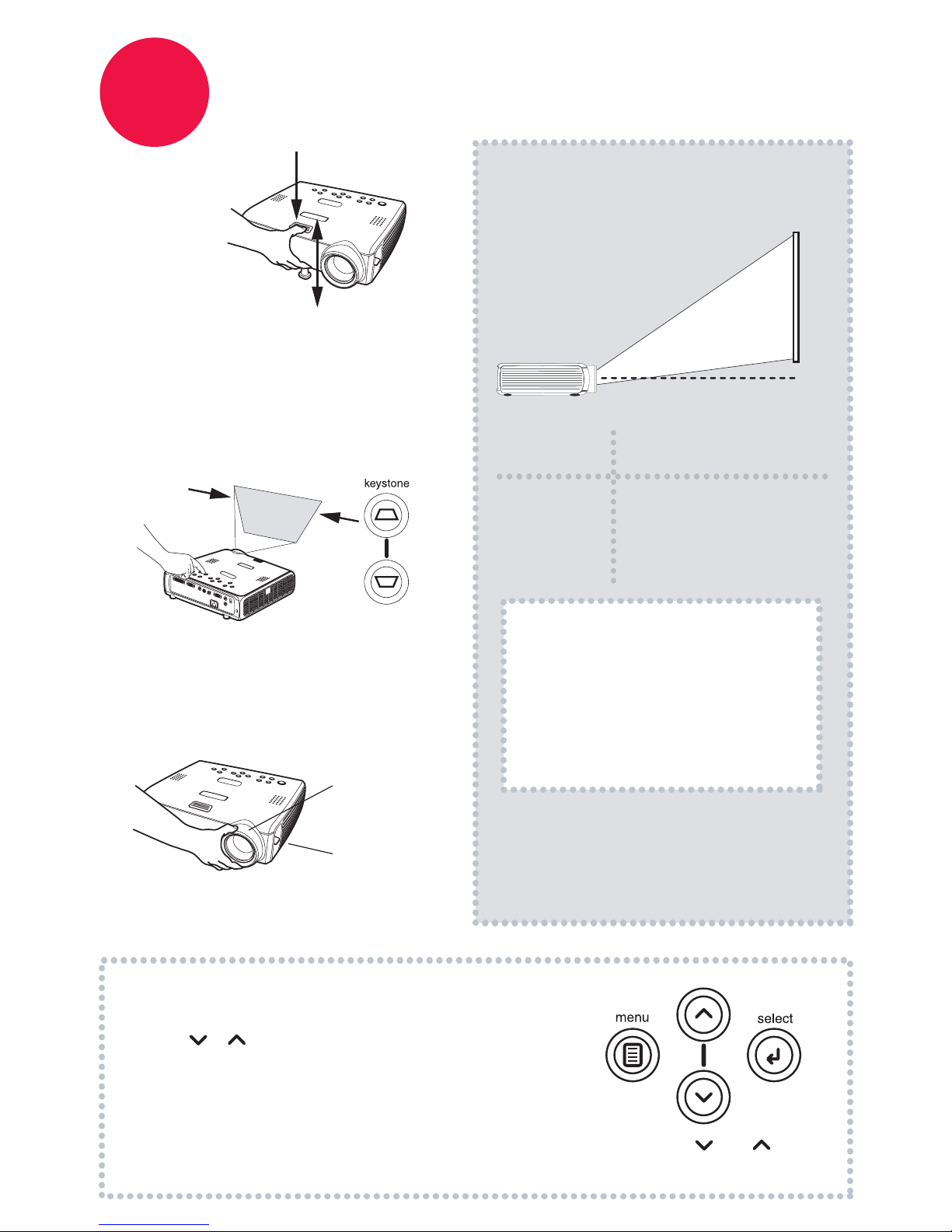 keystone

menu

select