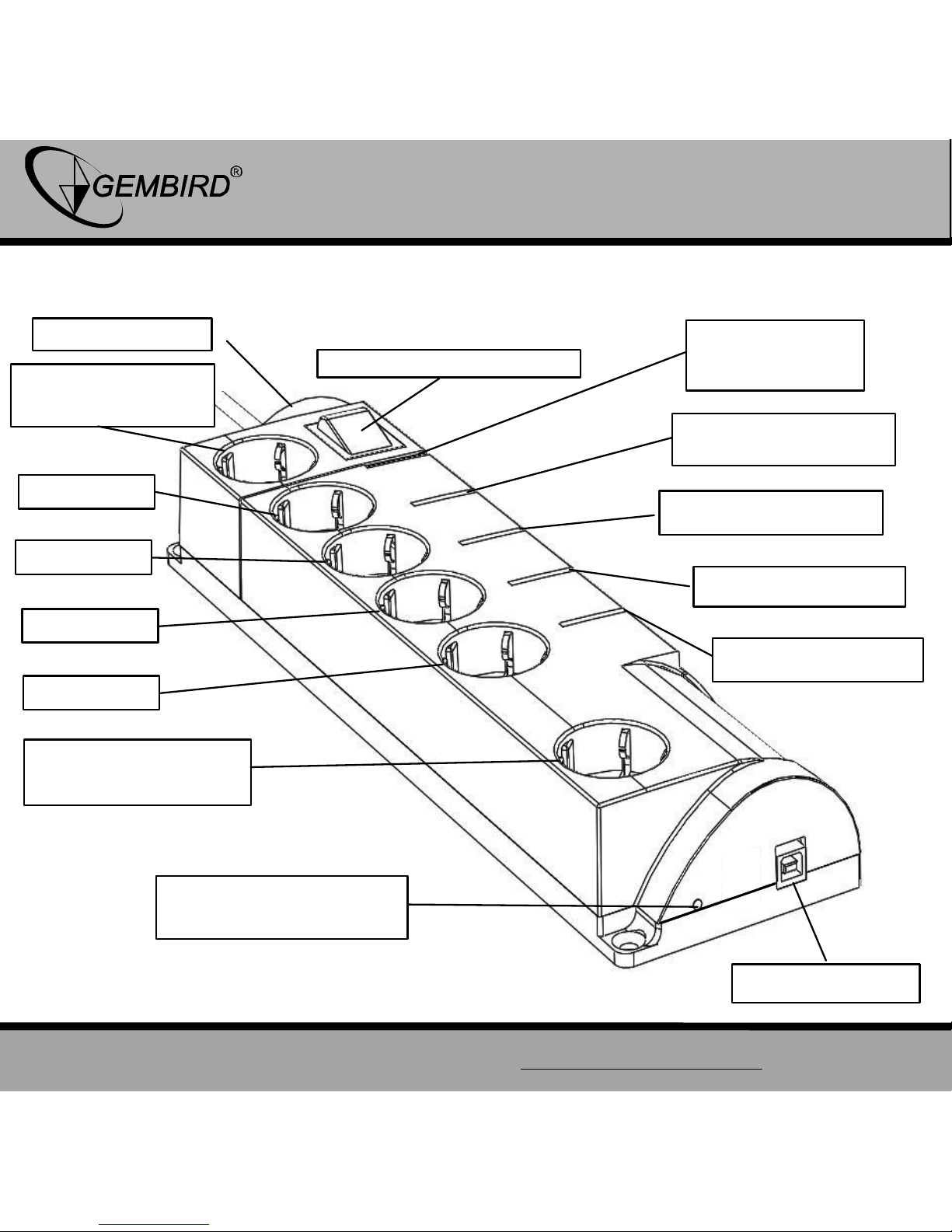 GEMBIRD®