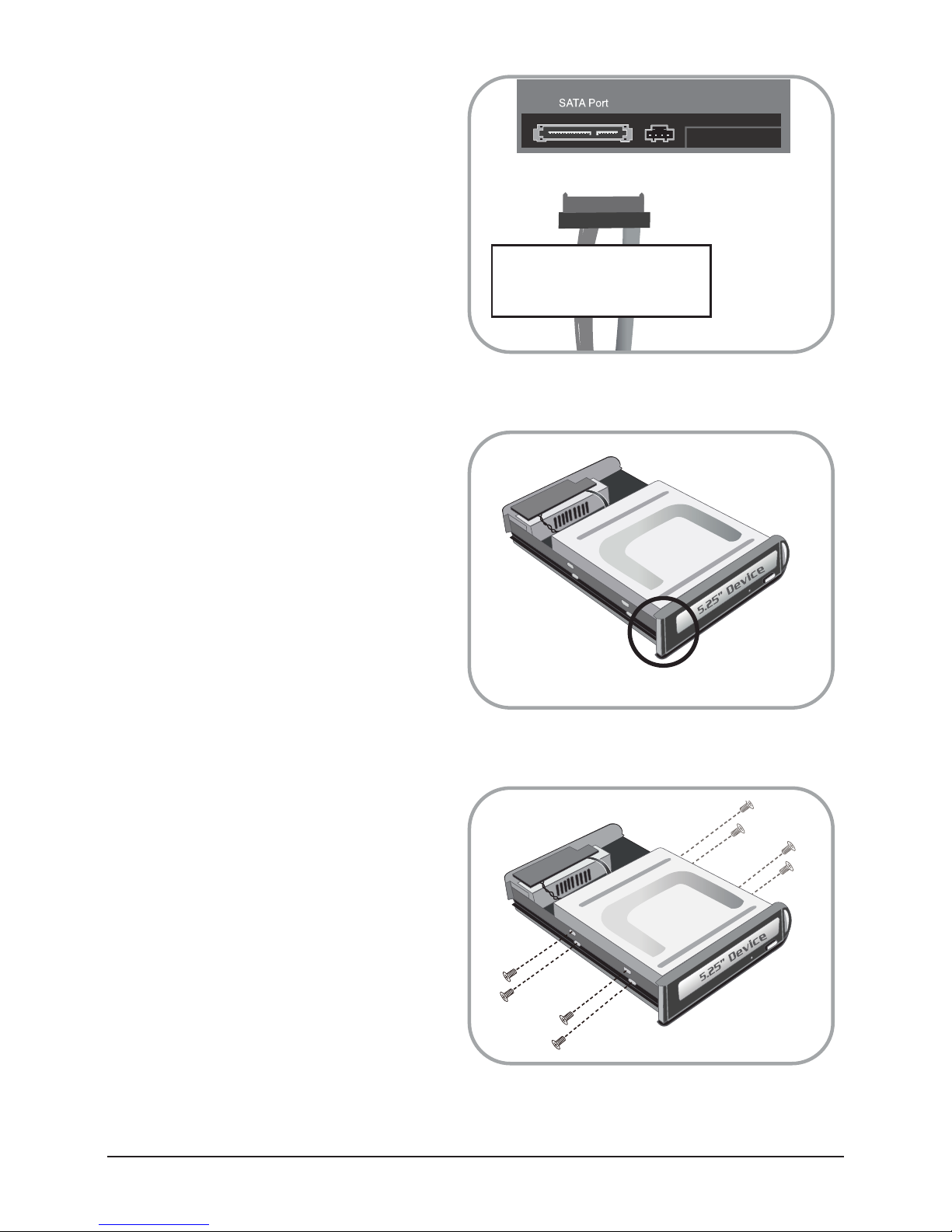 SATA Port

5.25" Device

5.25" Device