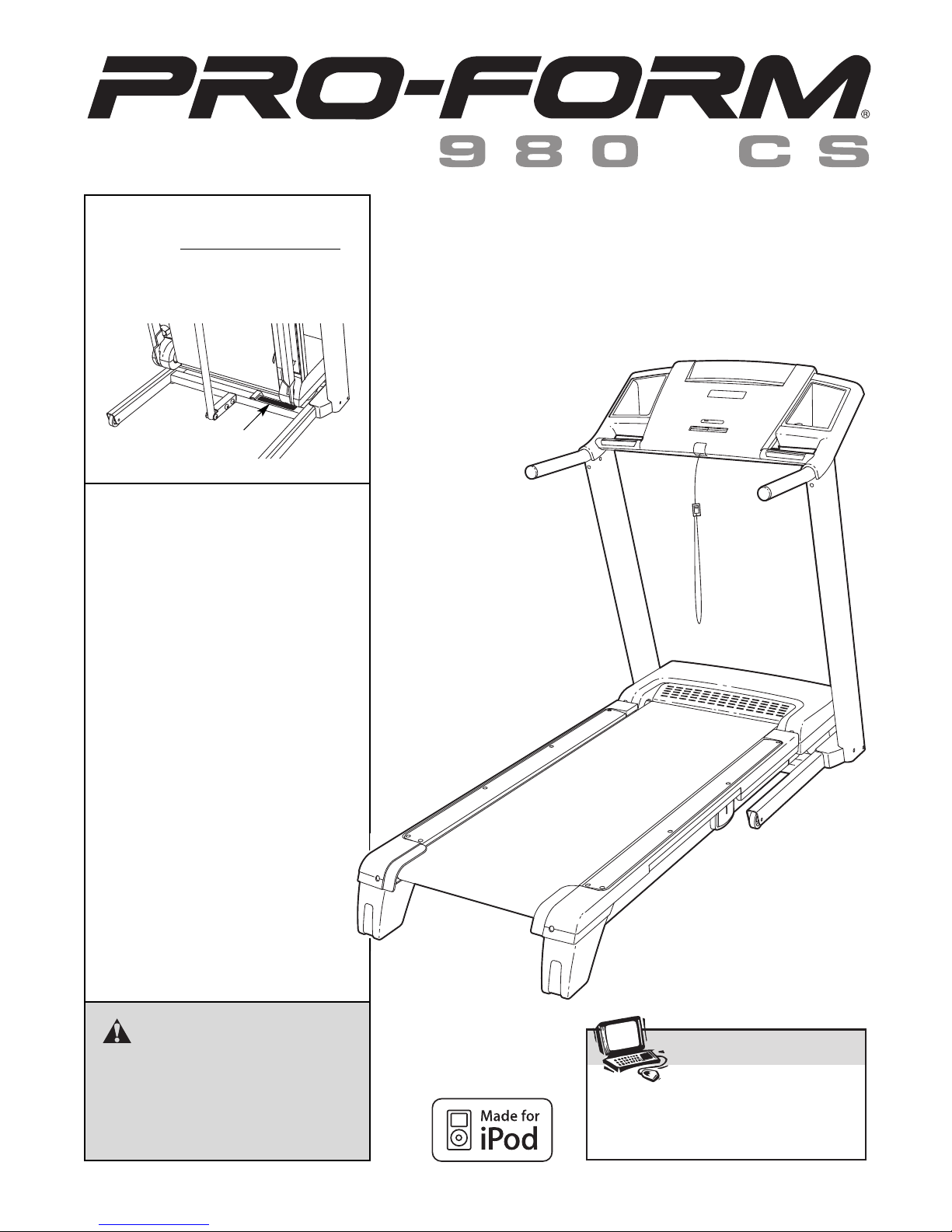 PRO-FORM®

980 CS

Made for iPod