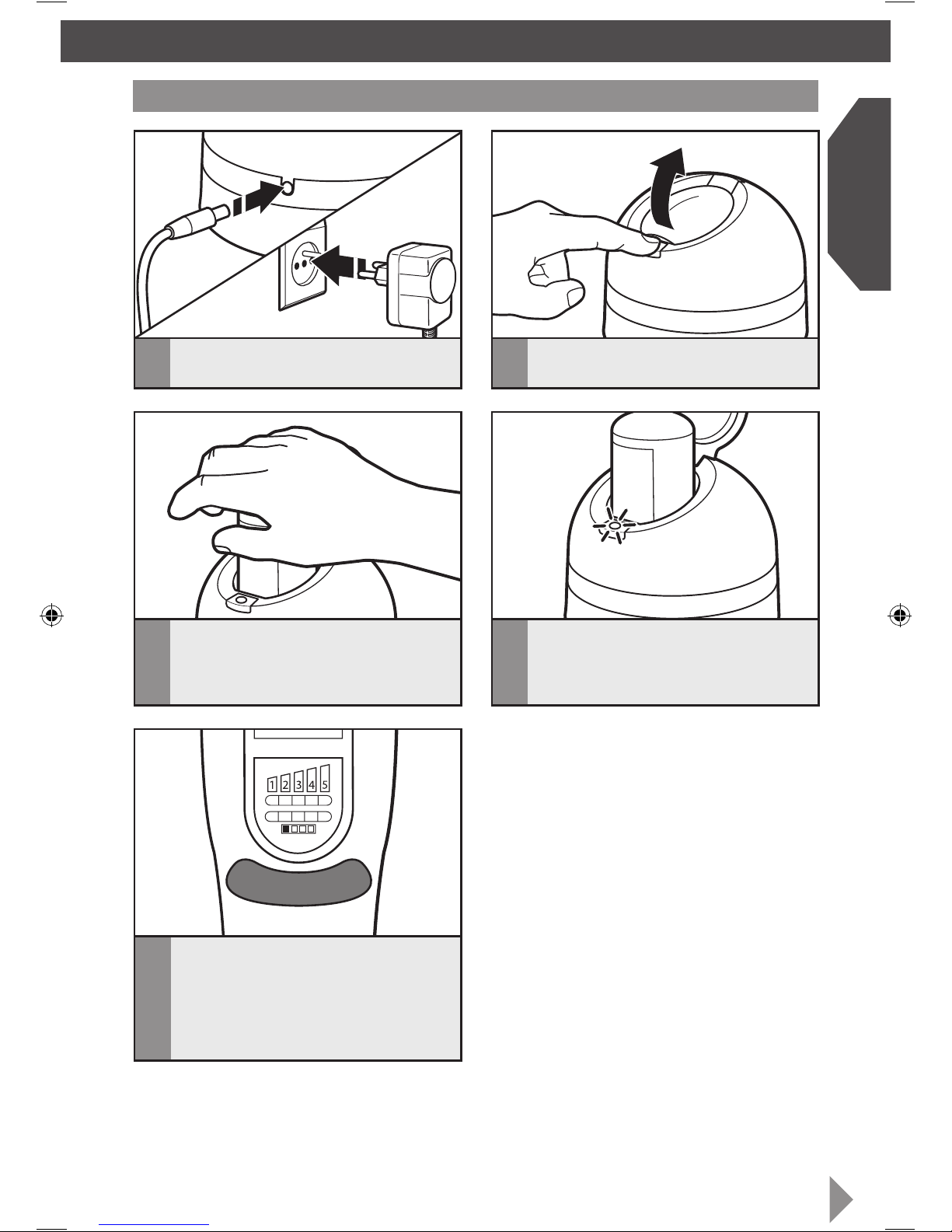 1 2 3 4 5