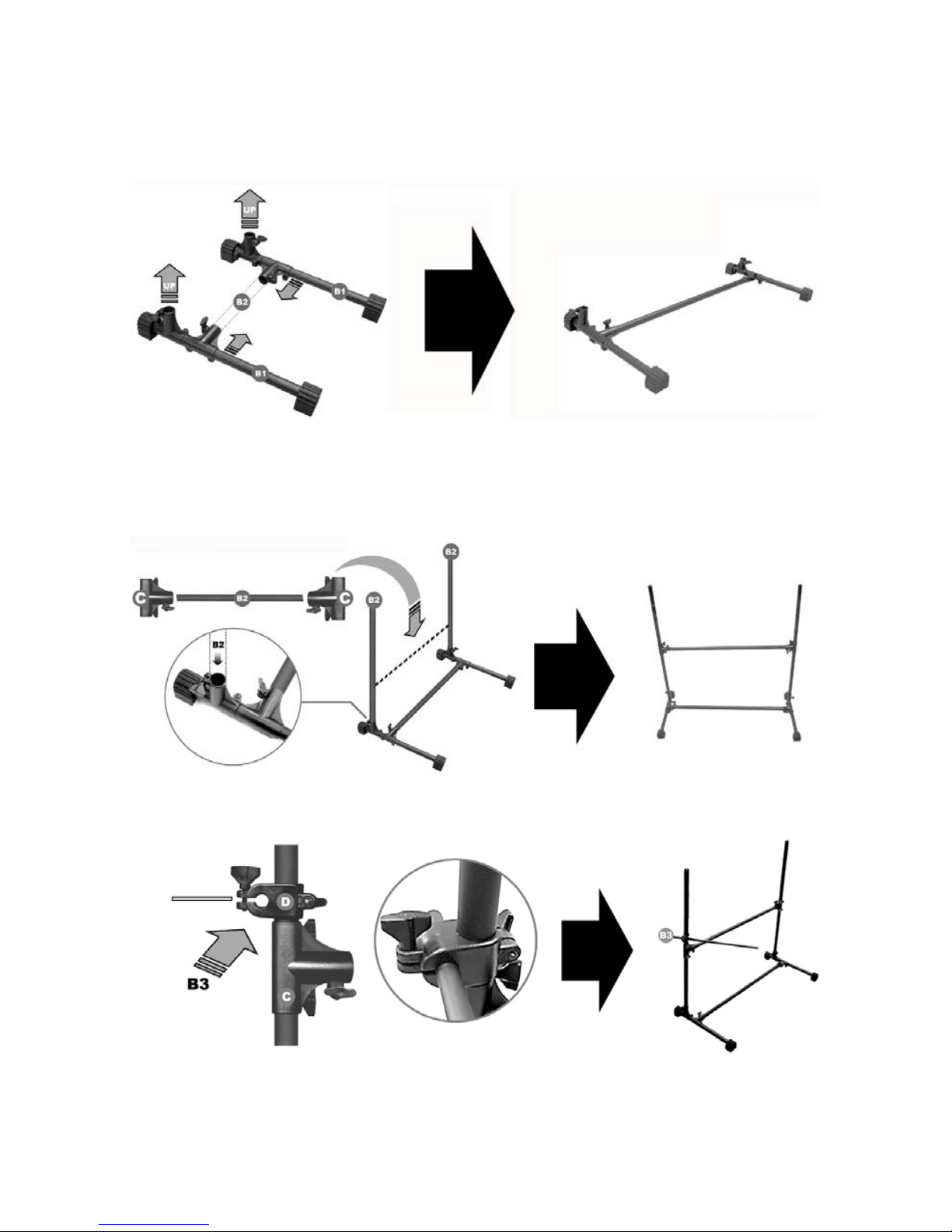 UP
UP
B2
B1
B1

C
B2
C
B2
B2
B2

D
B3
C
B3