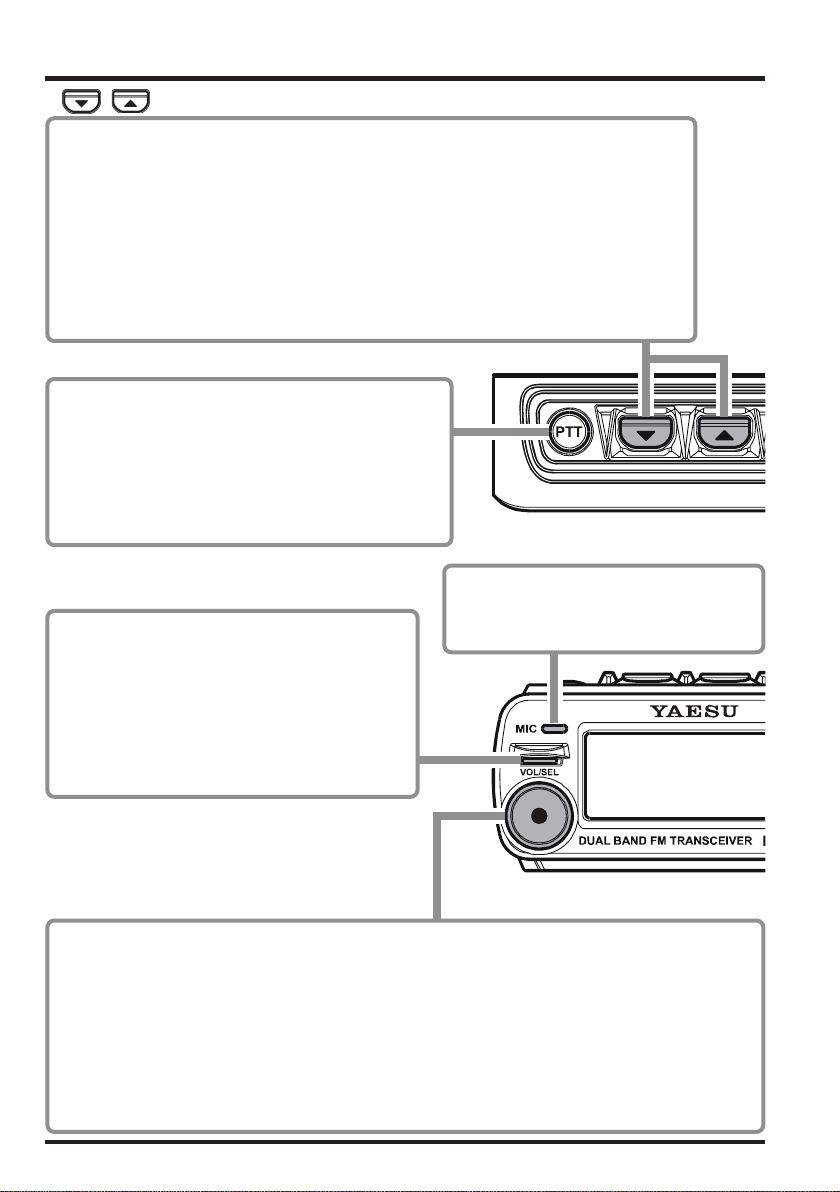 PTT

MIC

YAESU

VOL/SEL

DUAL BAND FM TRANSCEIVER