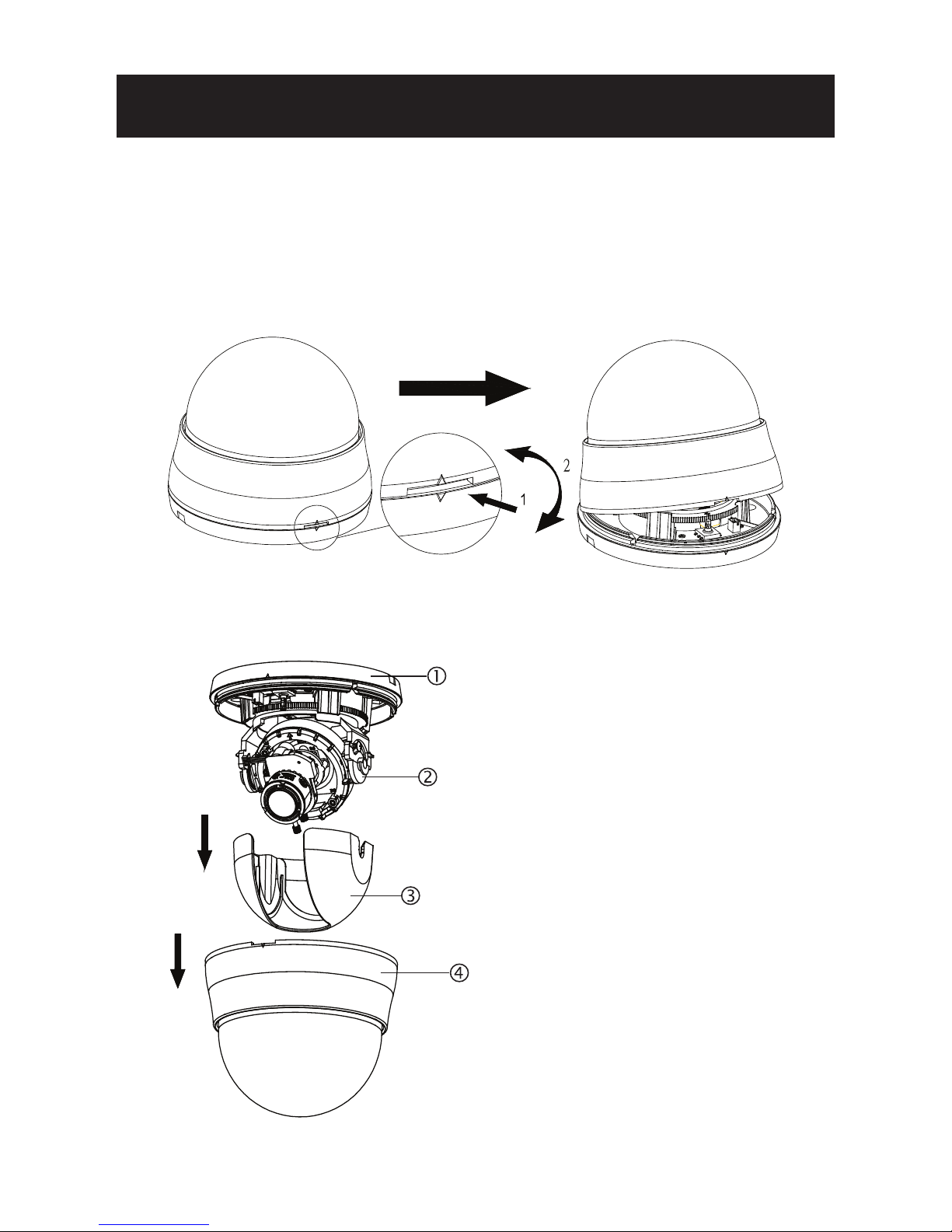 2

1

①

②

③

④