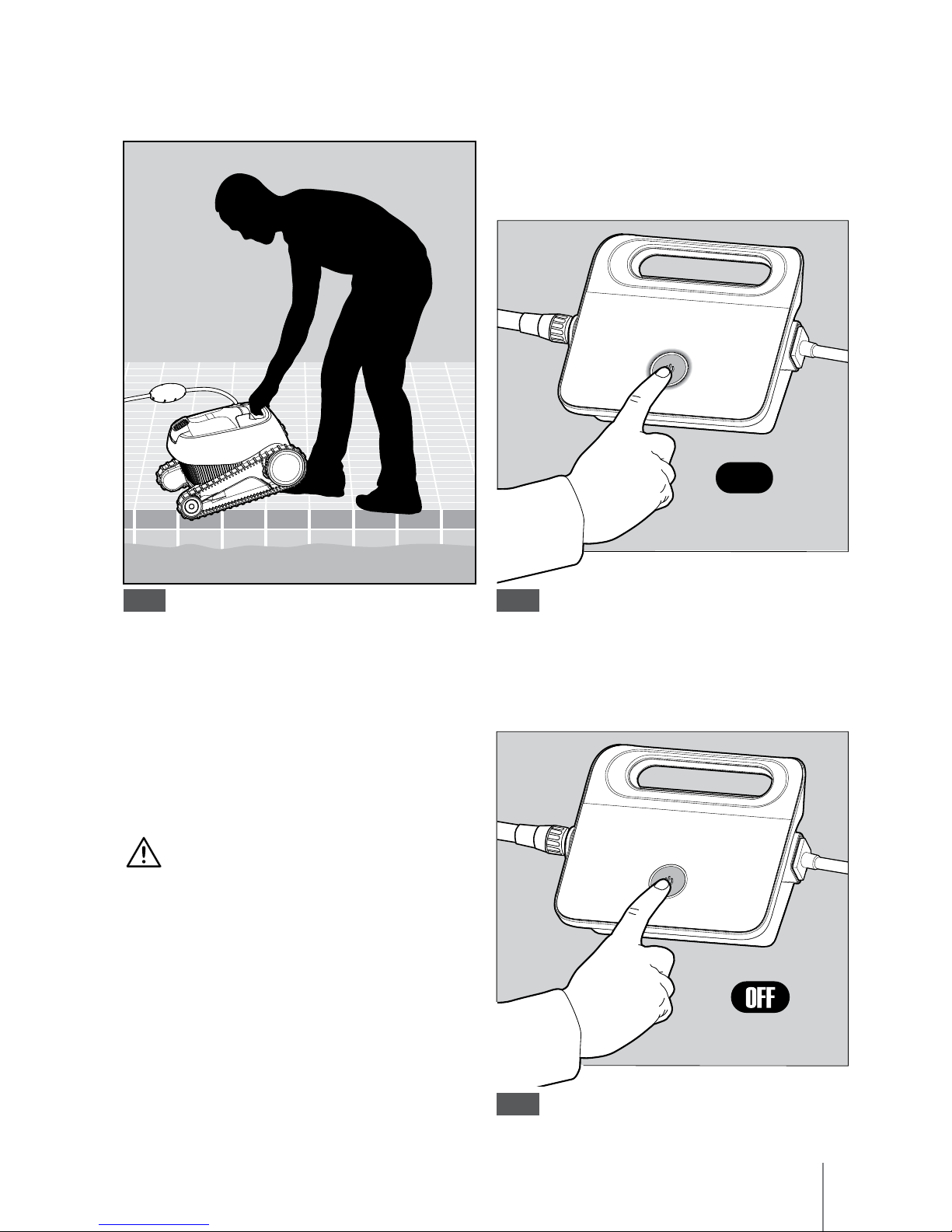 OFF