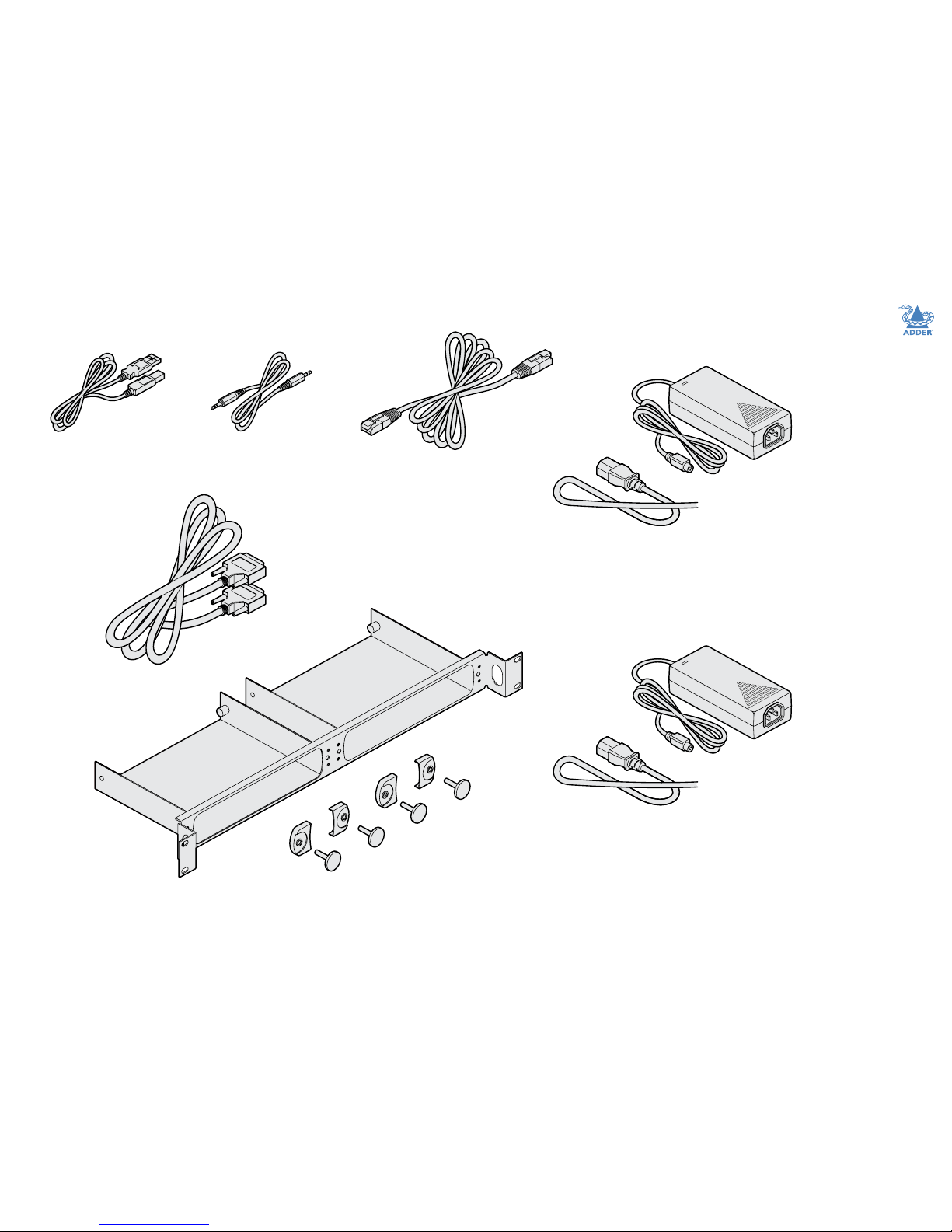 ADDER