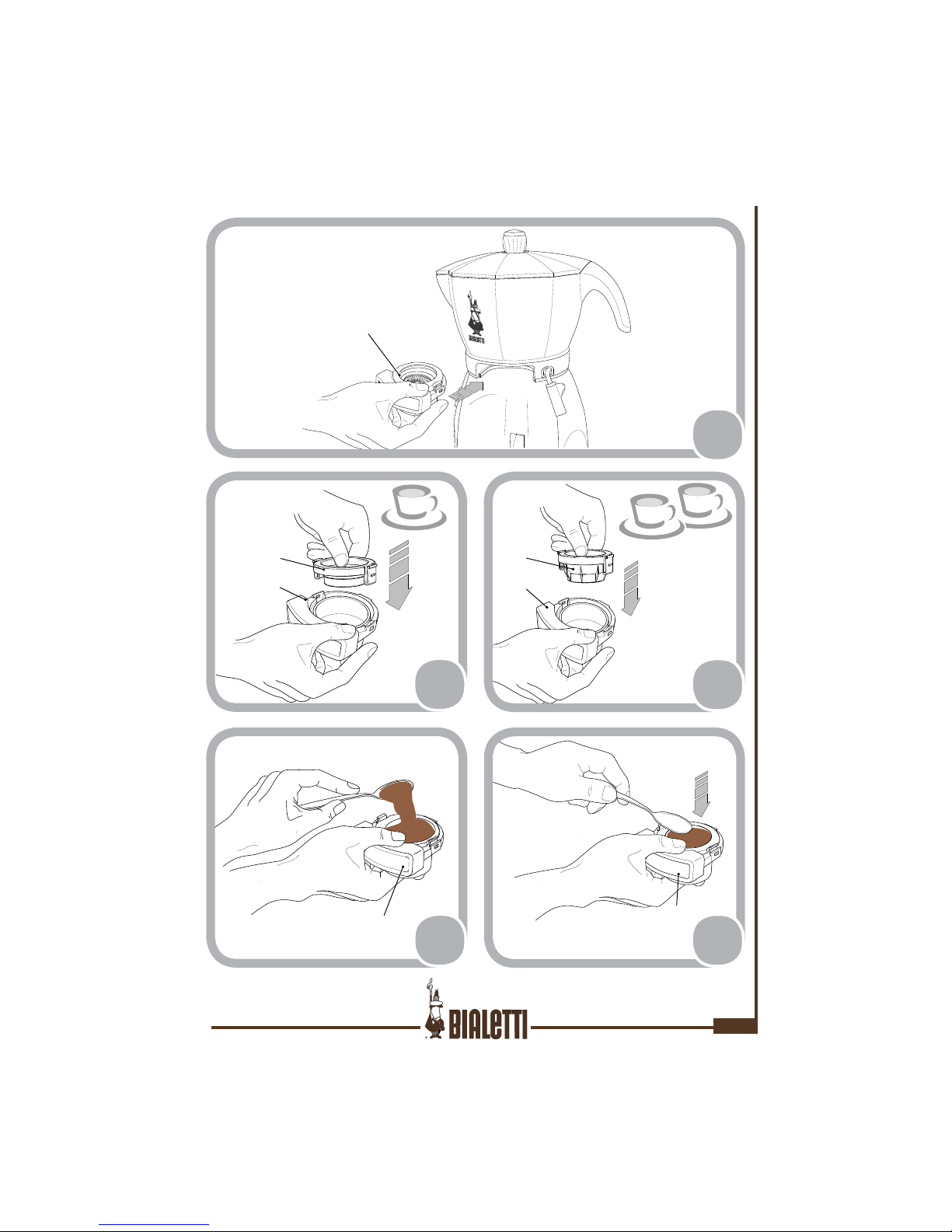 BIALETTI

BIALETTI