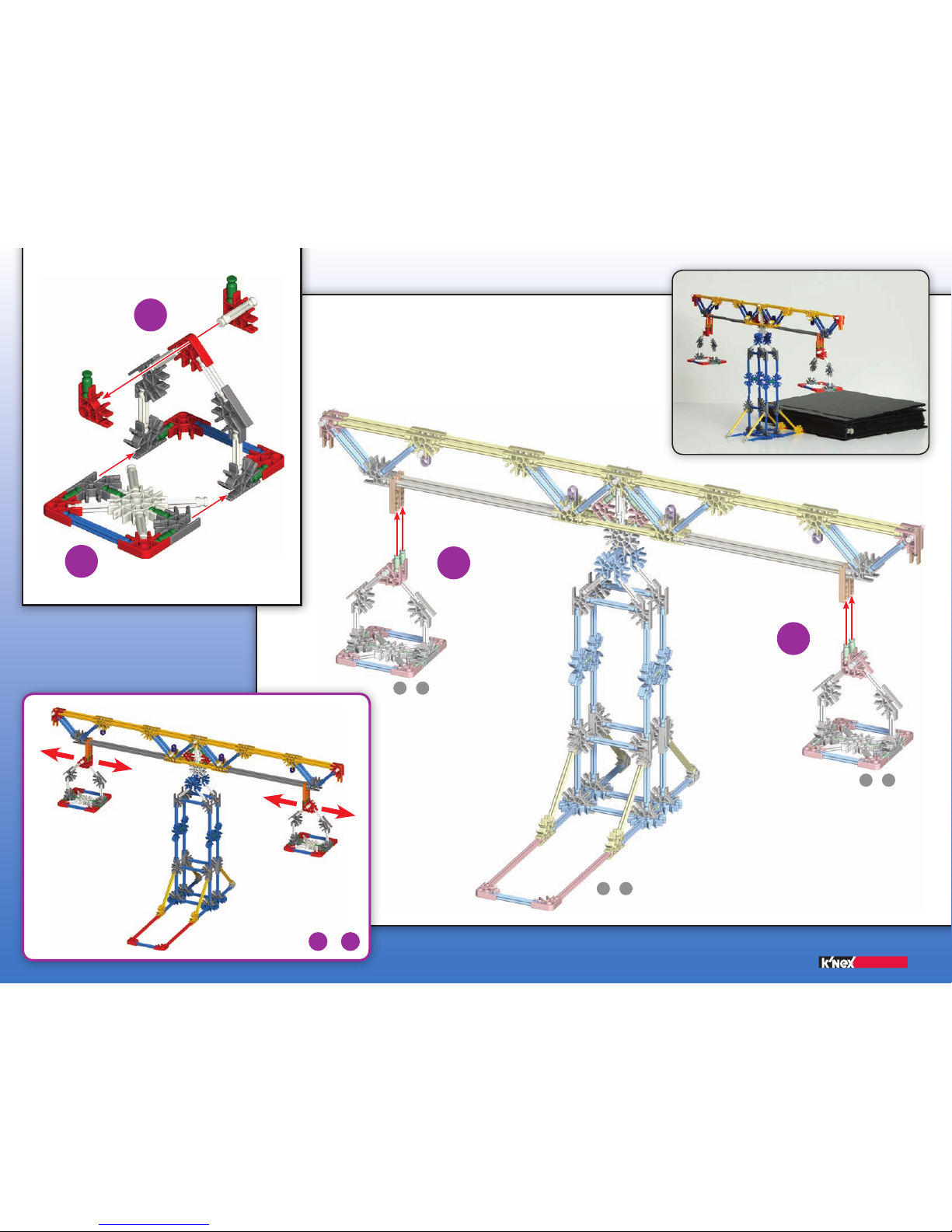 K'NEX