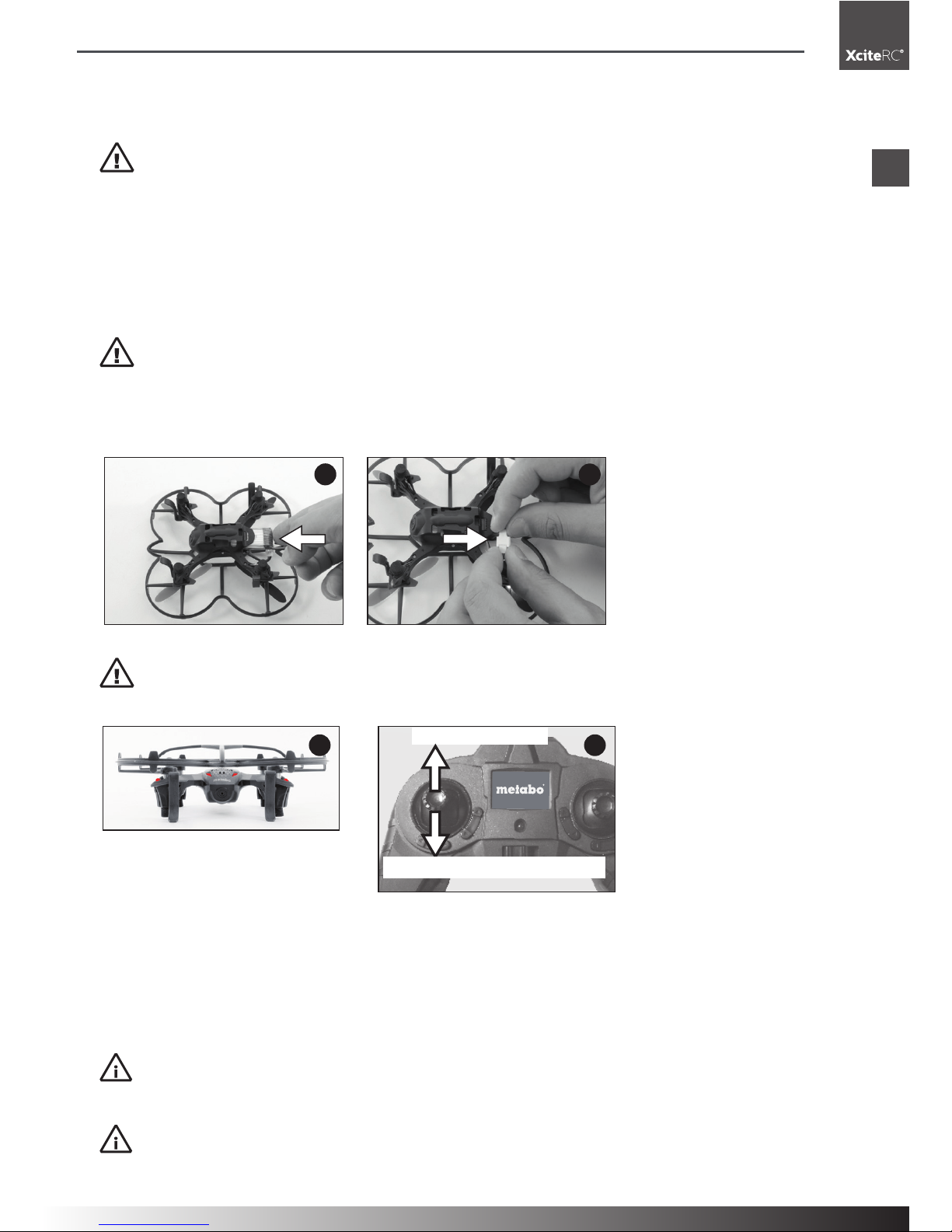 XciteRC®

metabo