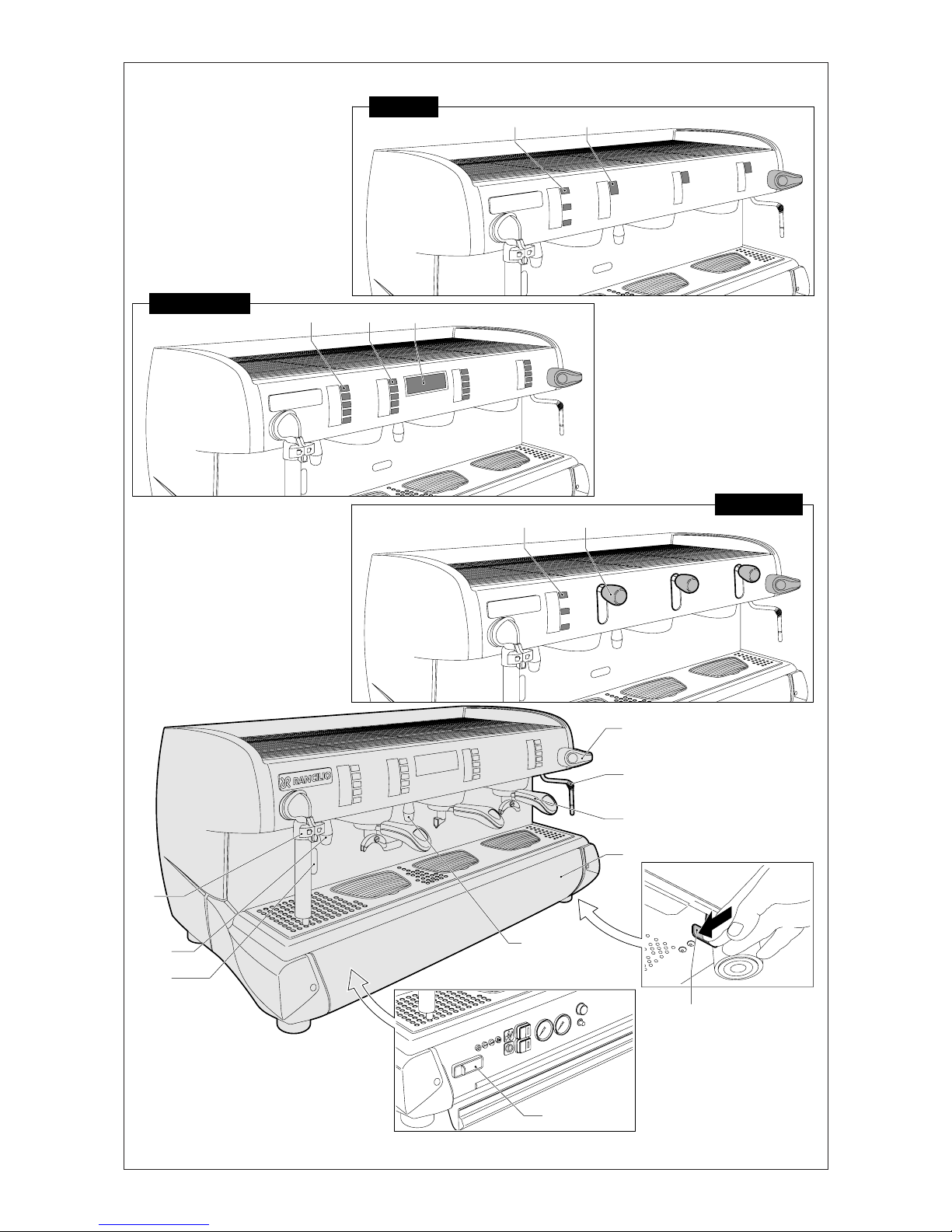 RANCILIO