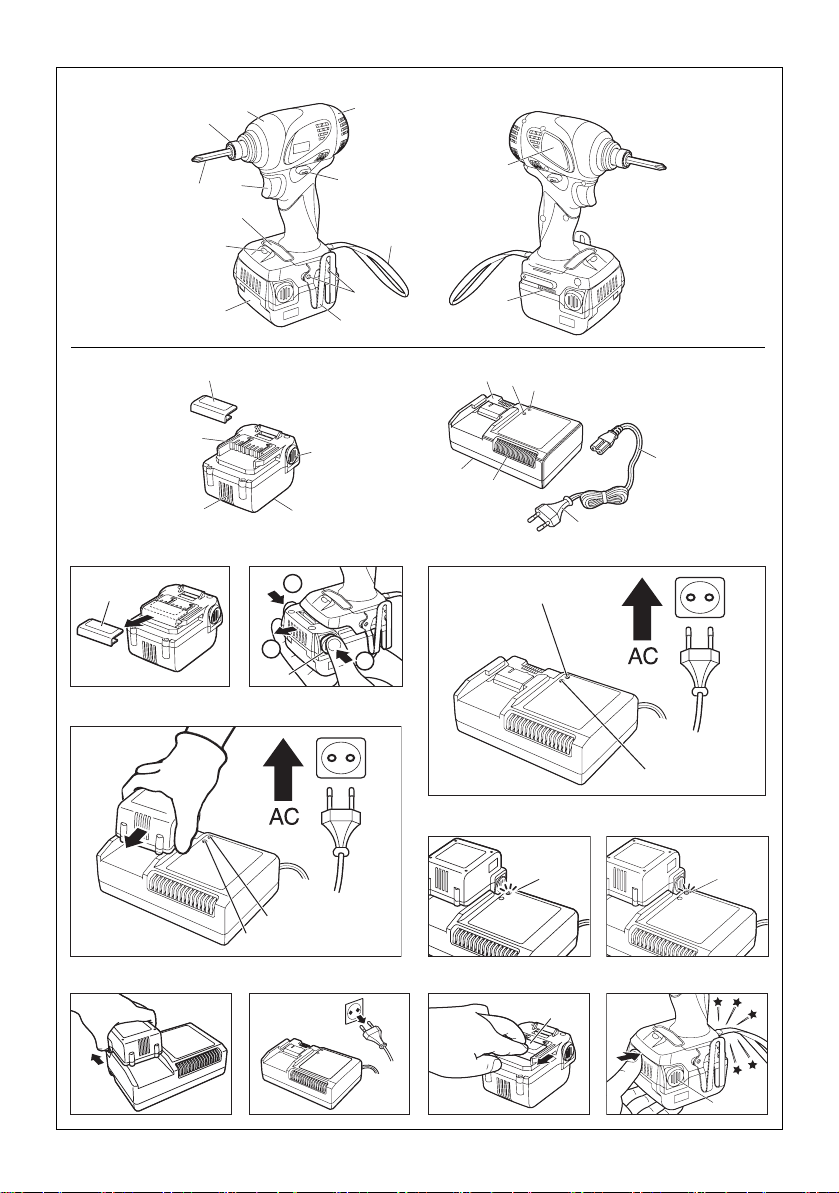 AC

AC