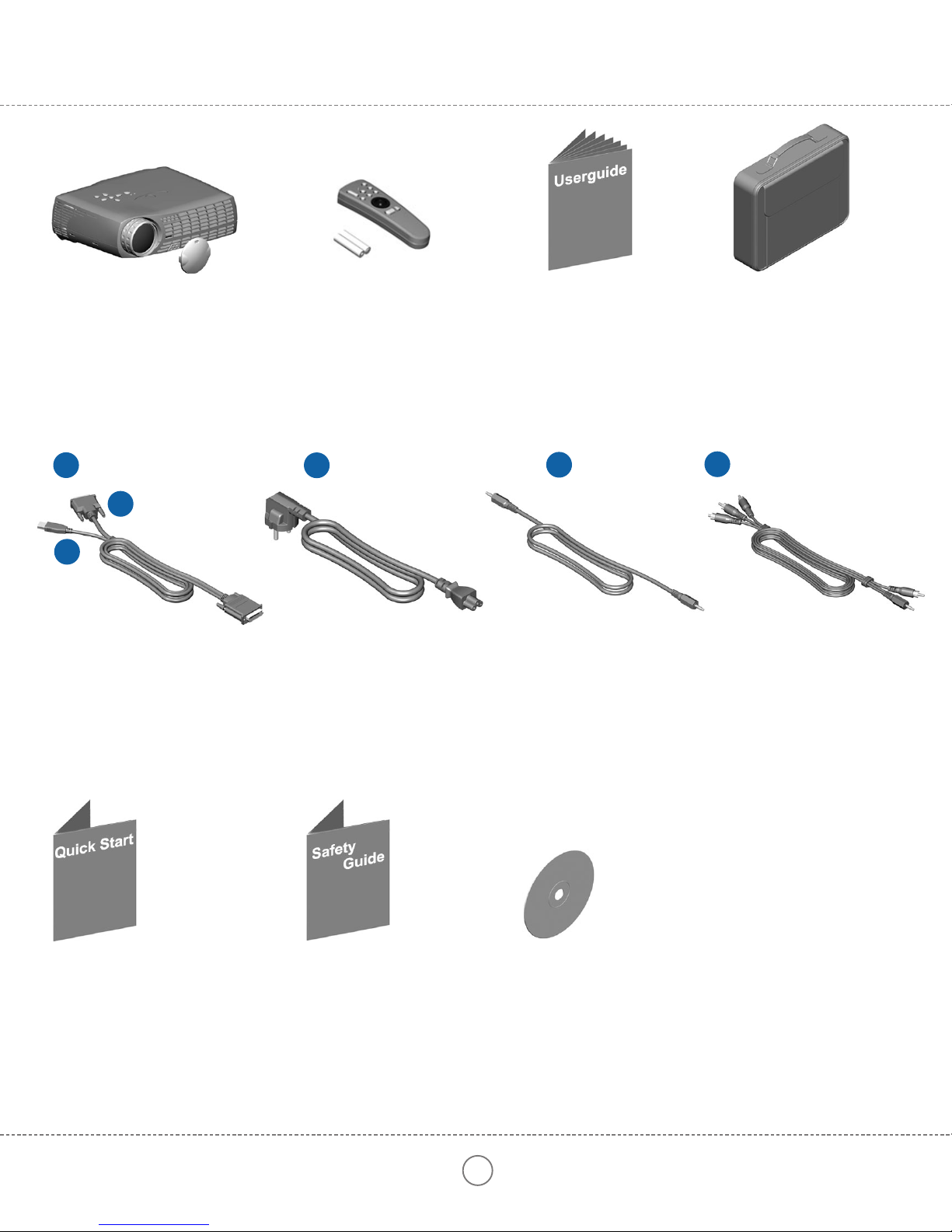 Userguide

Quick Start

Safety Guide