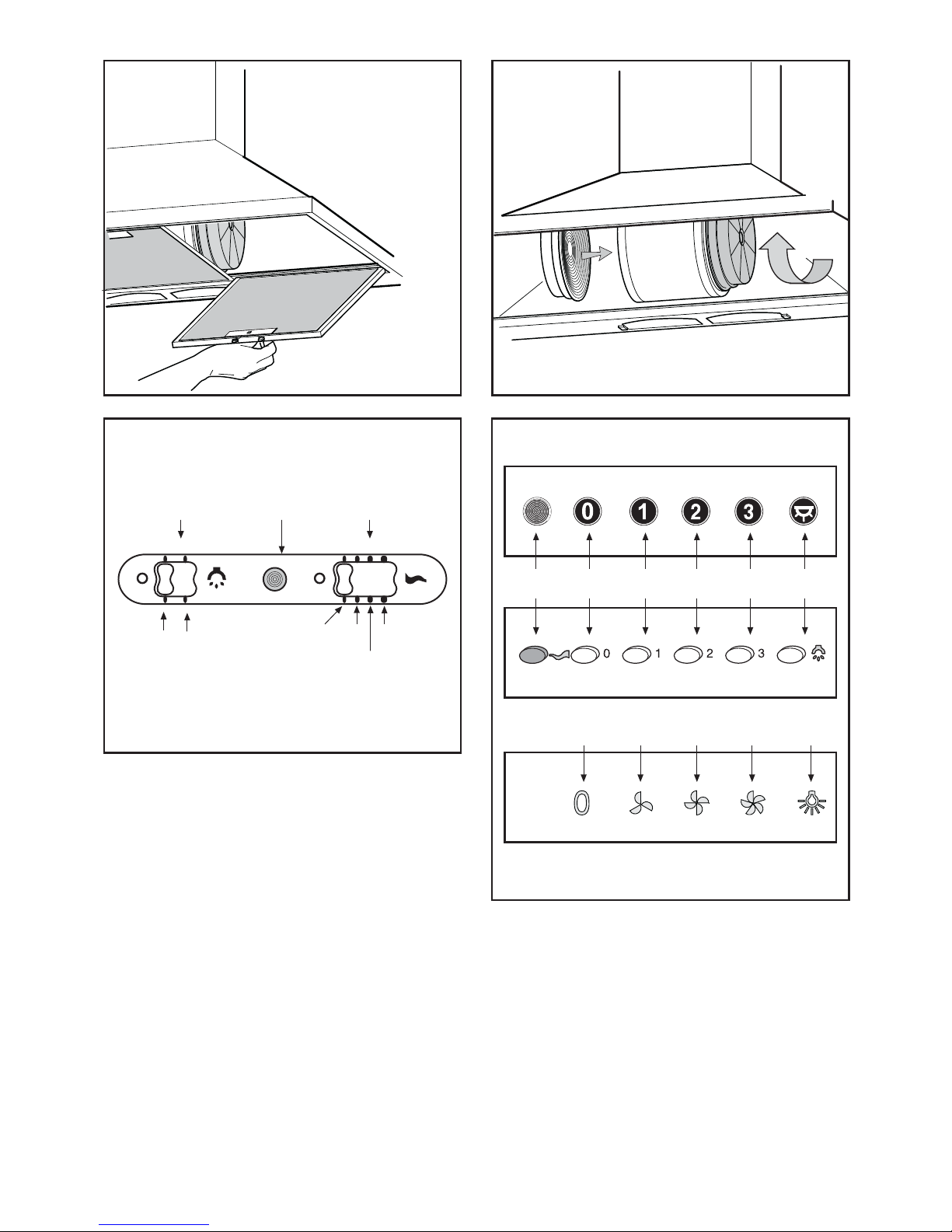 0 1 2 3

0 1 2 3

0