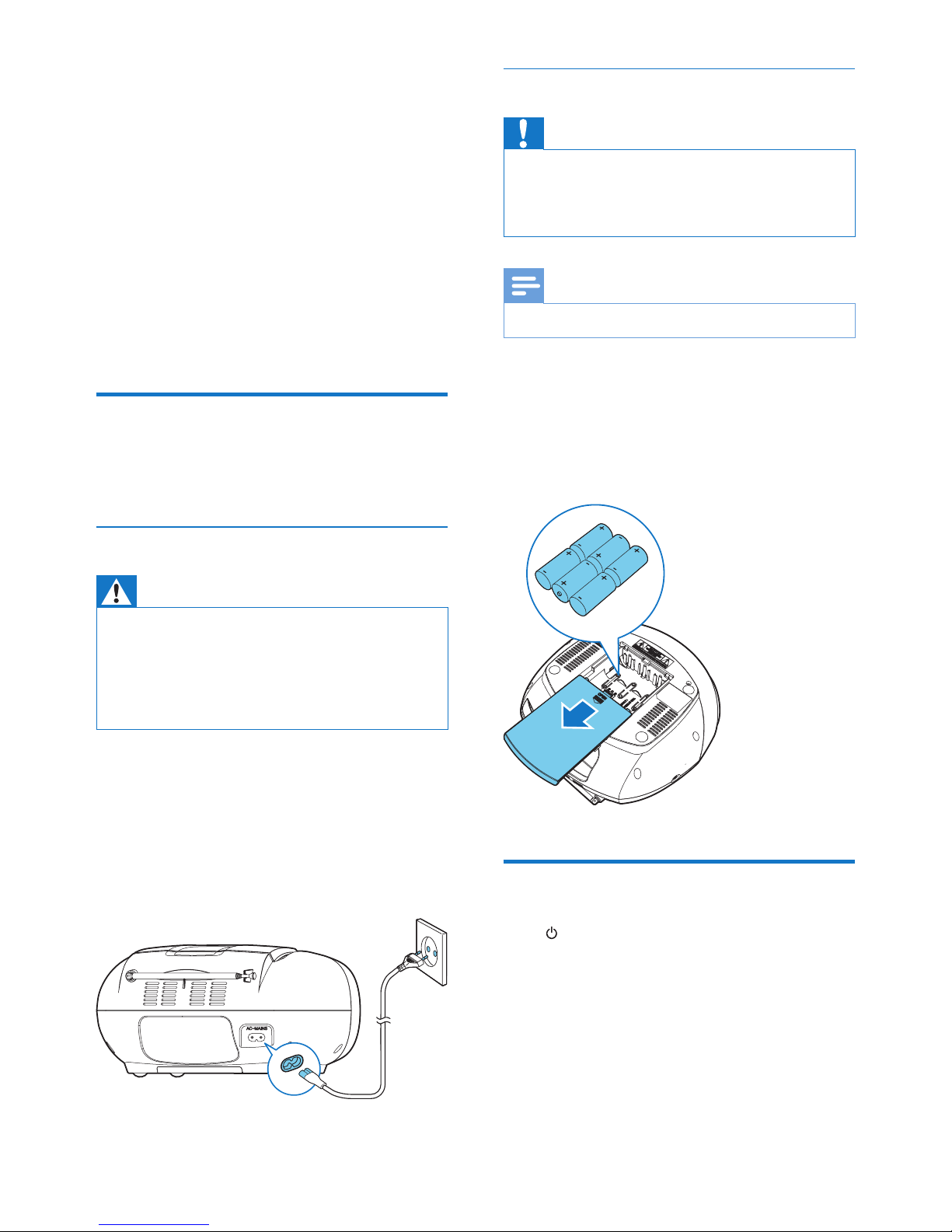 AC~MAINS