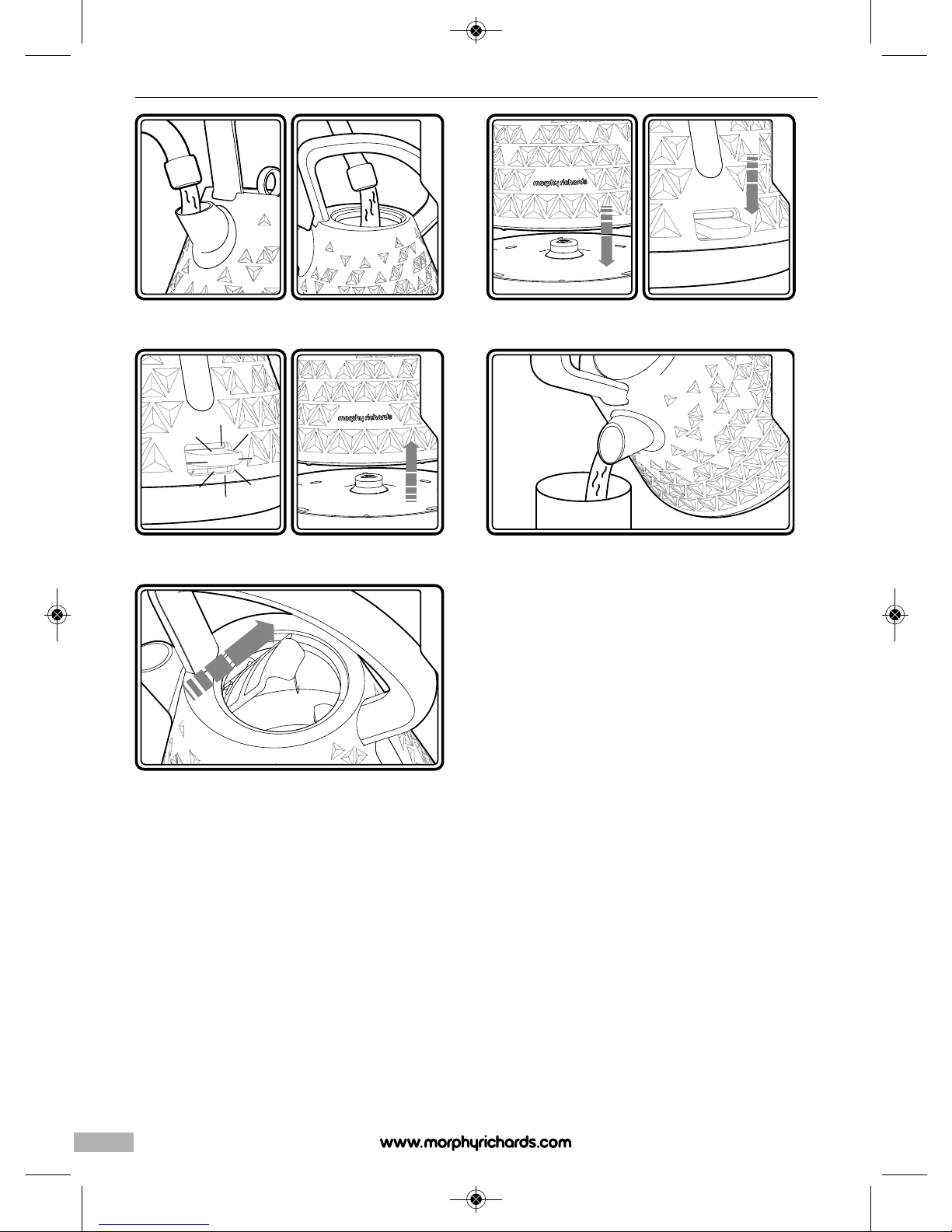 morphy richards

morphy richards

www.morphyrichards.com