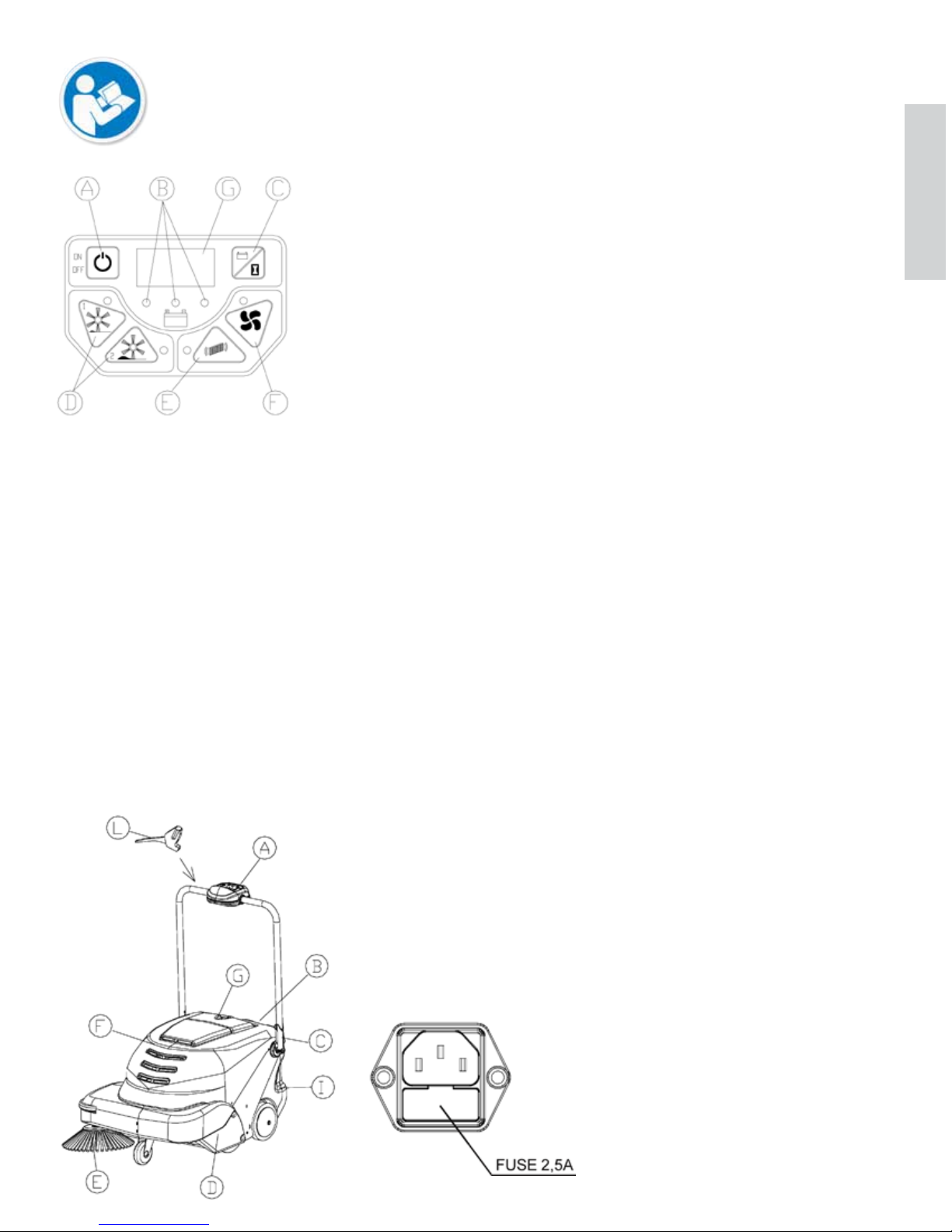 A B G C

ON
OFF

1
2

D E F

L
A
G
B
F
C
I
E
D

FUSE 2,5A