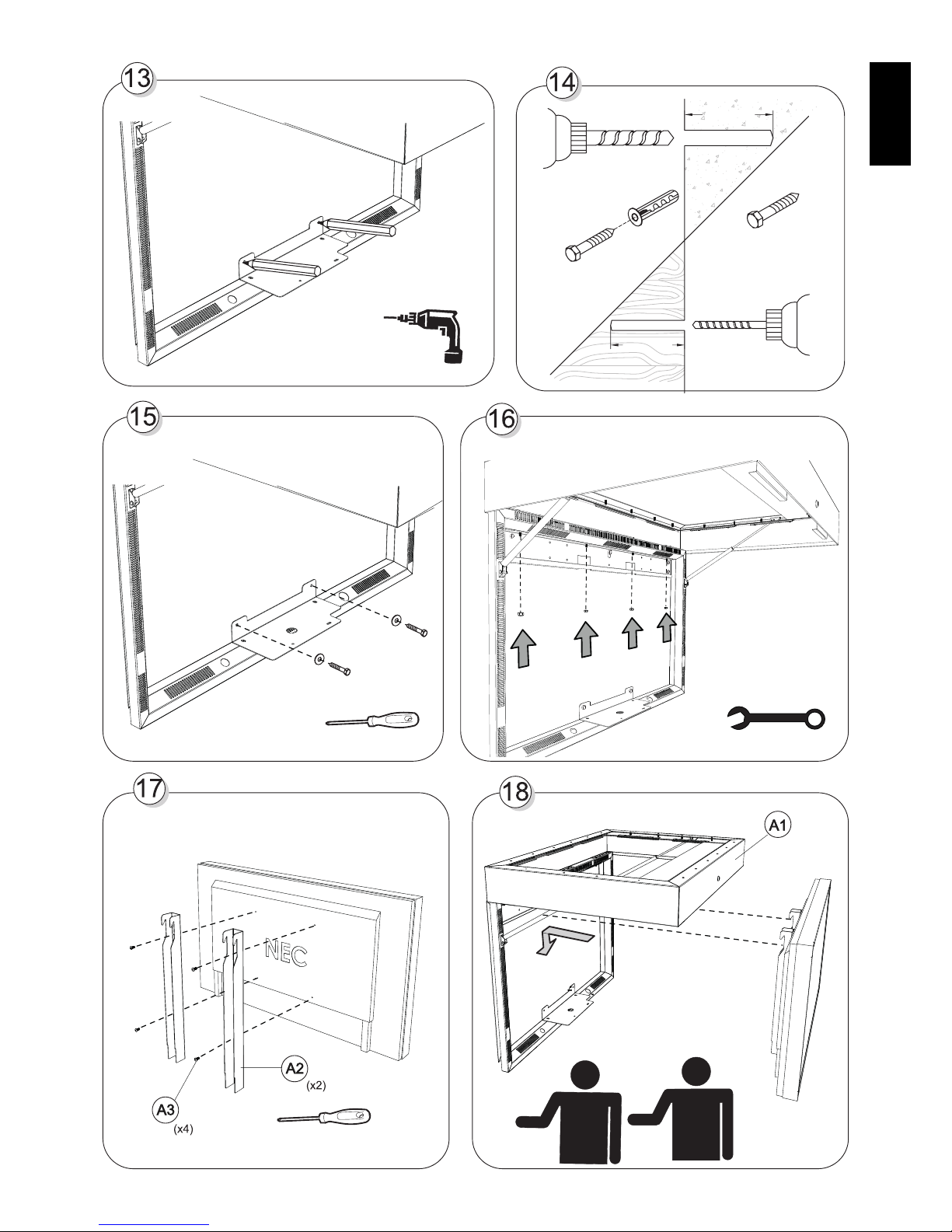 13

14

15

16

17

NEC

A2
(x2)

A3
(x4)

18

A1