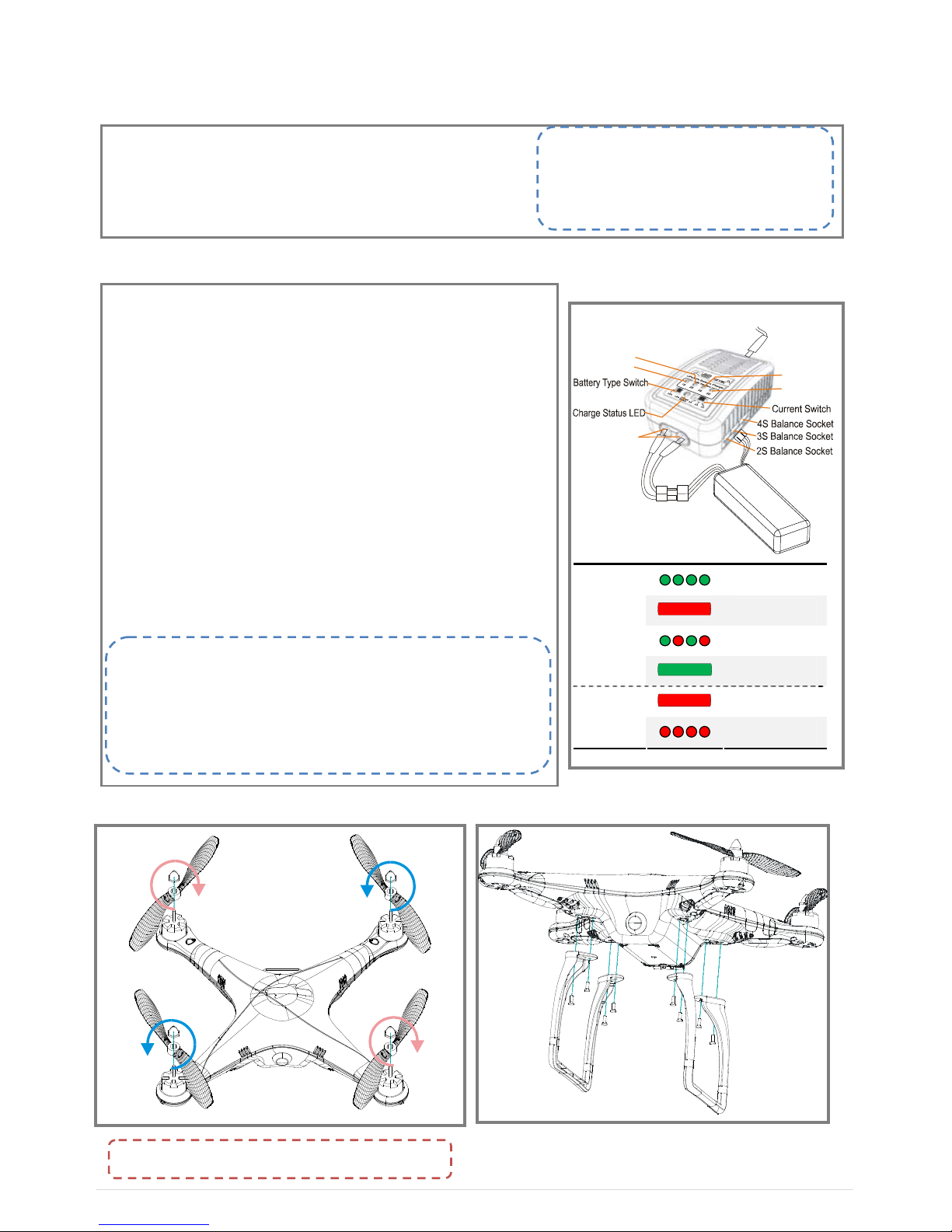 Battery Type Switch
Charge Status LED
Current Switch
4S Balance Socket
3S Balance Socket
2S Balance Socket