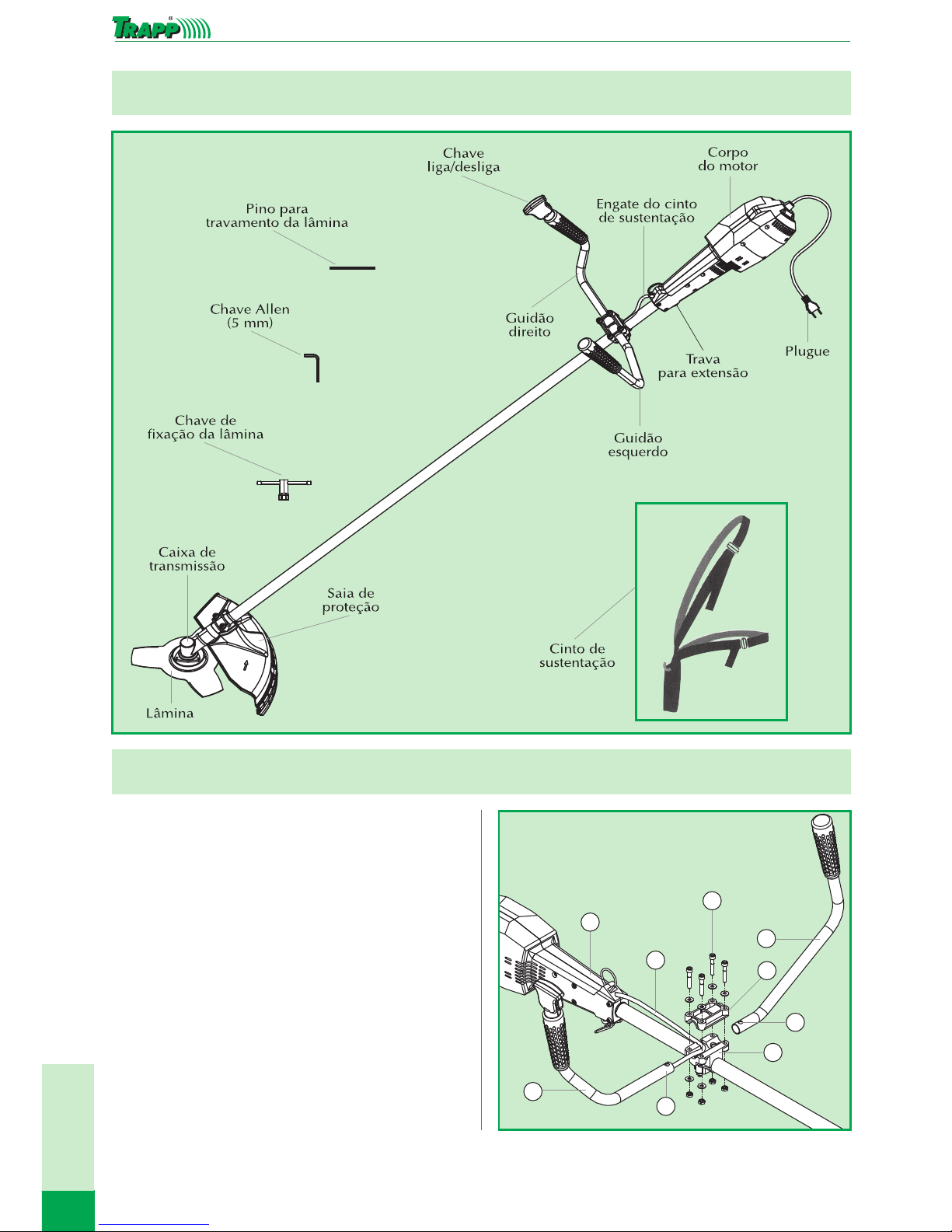 TRAPP®

Chave liga/desliga

Corpo do motor

Pino para travamento da lâmina

Engate do cinto de sustentação

Chave Allen (5 mm)

Guidão direito

Trava para extensão

Plugue

Chave de fixação da lâmina

Guidão esquerdo

Caixa de transmissão

Saia de proteção

Cinto de sustentação

Lâmina