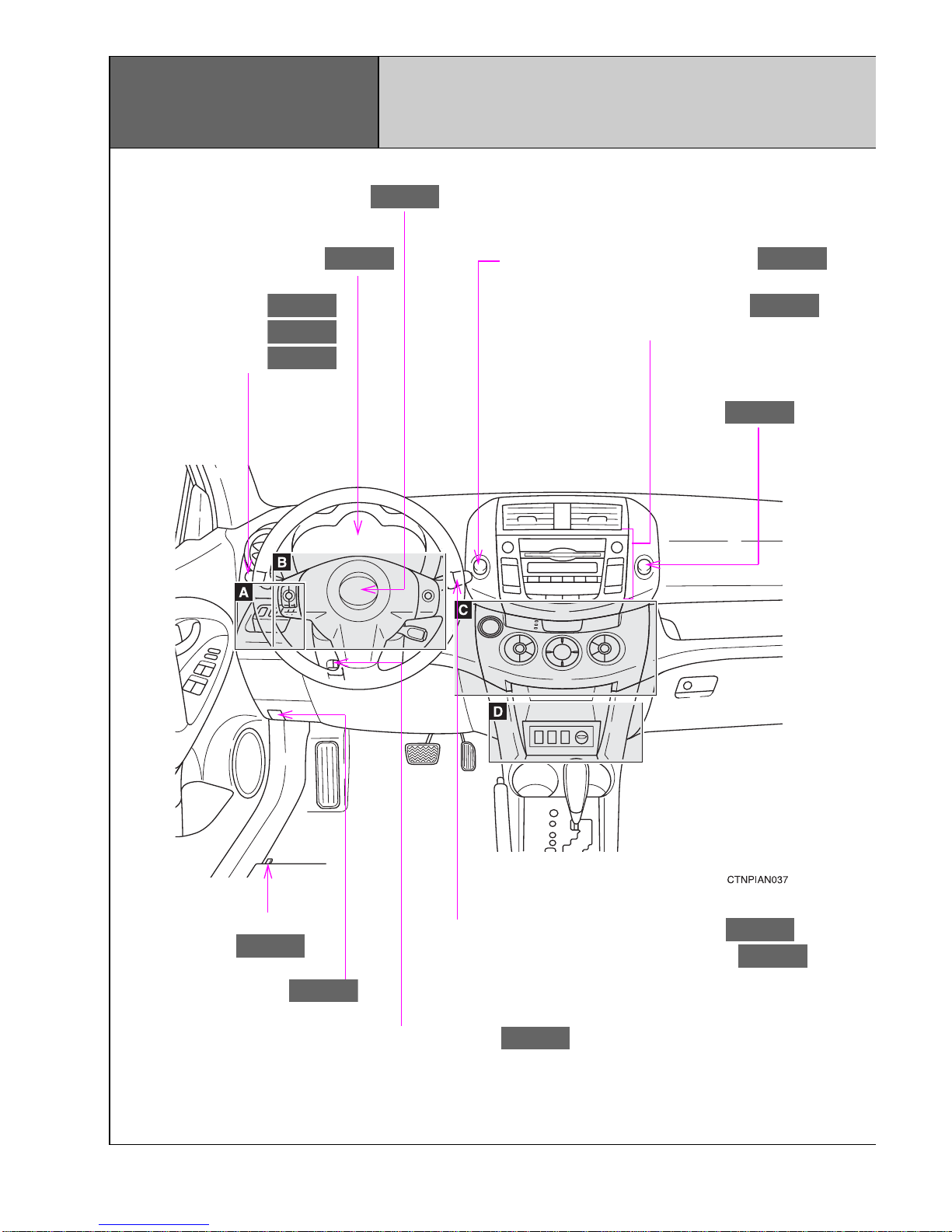 B

A

C

D

CTNPIAN037