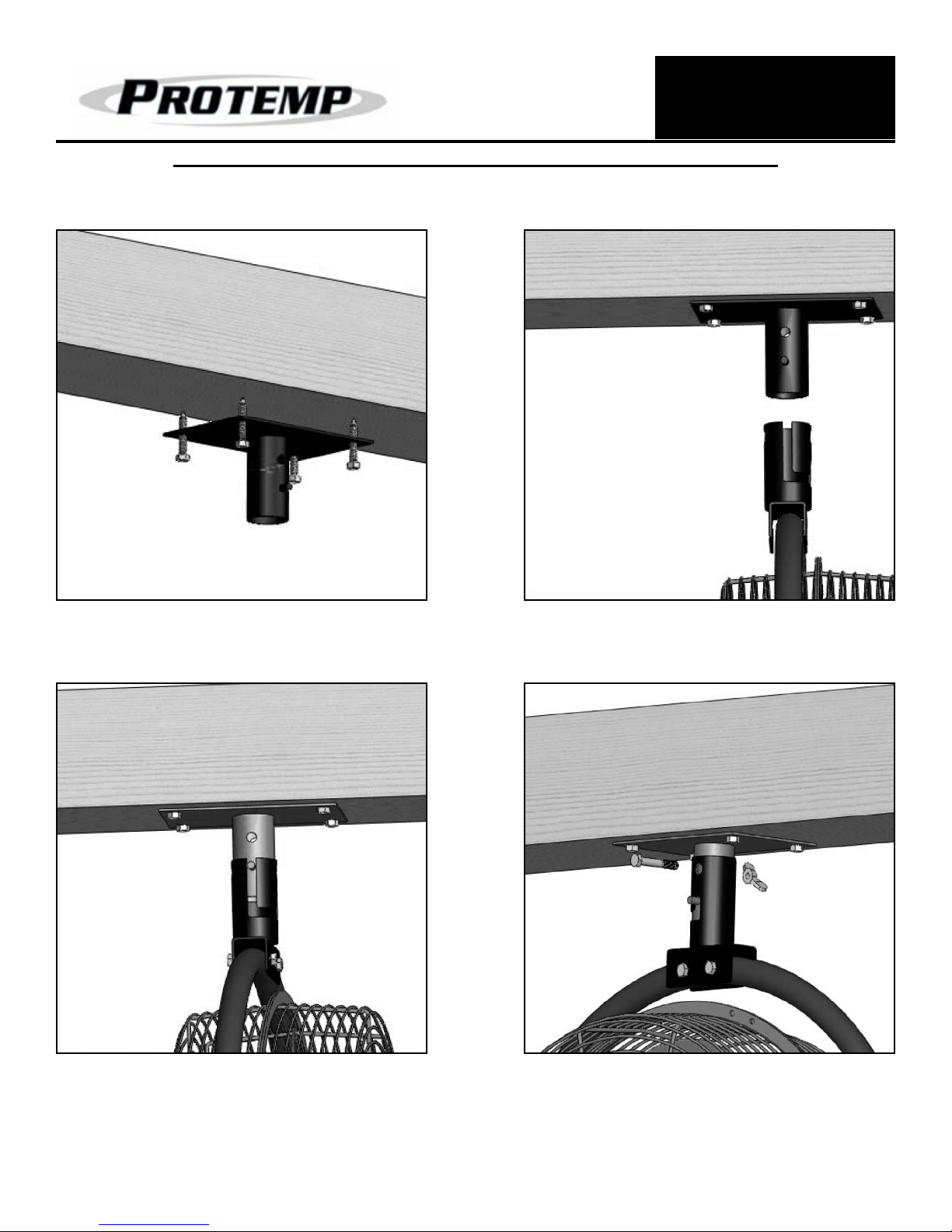 PROTEMP