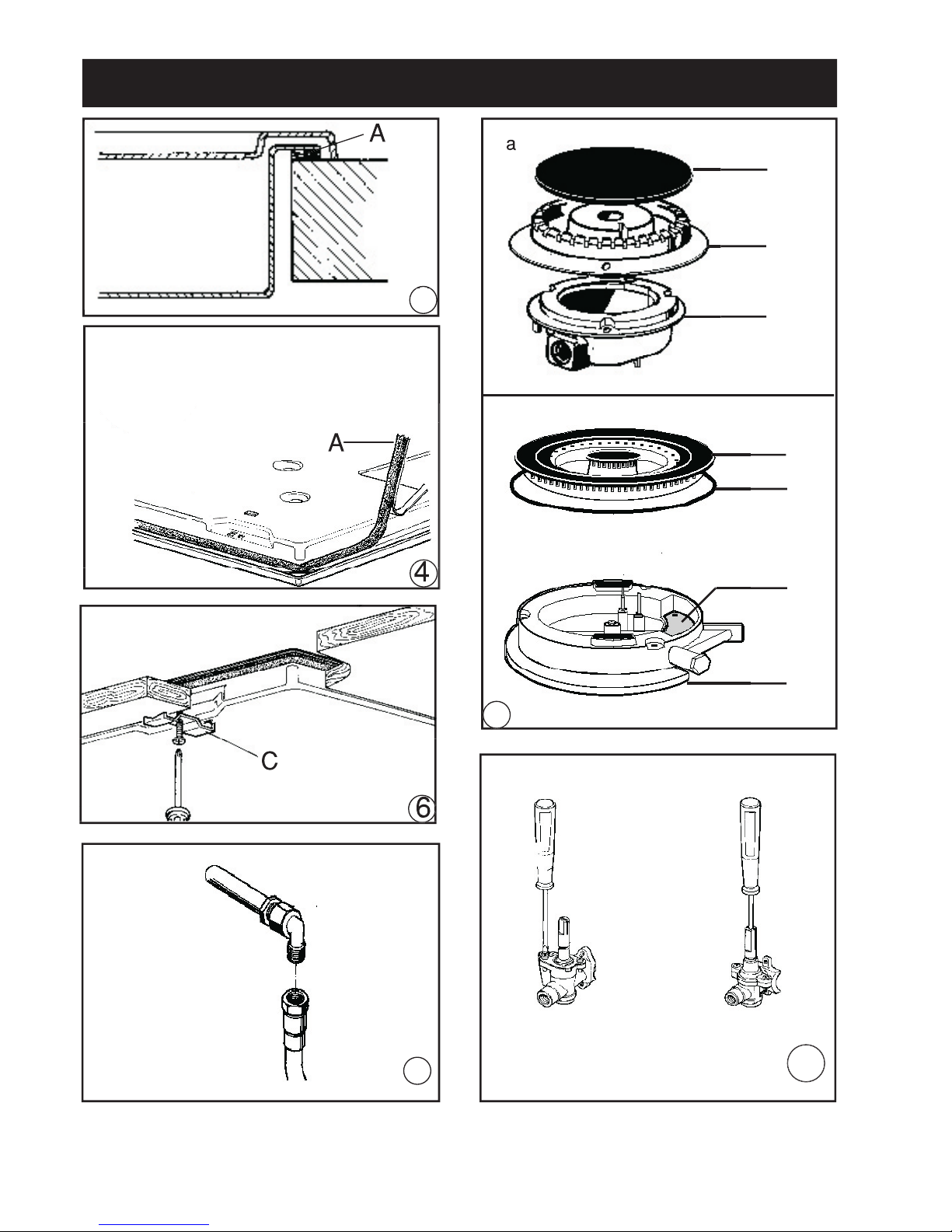 A

A

4

C

6

a