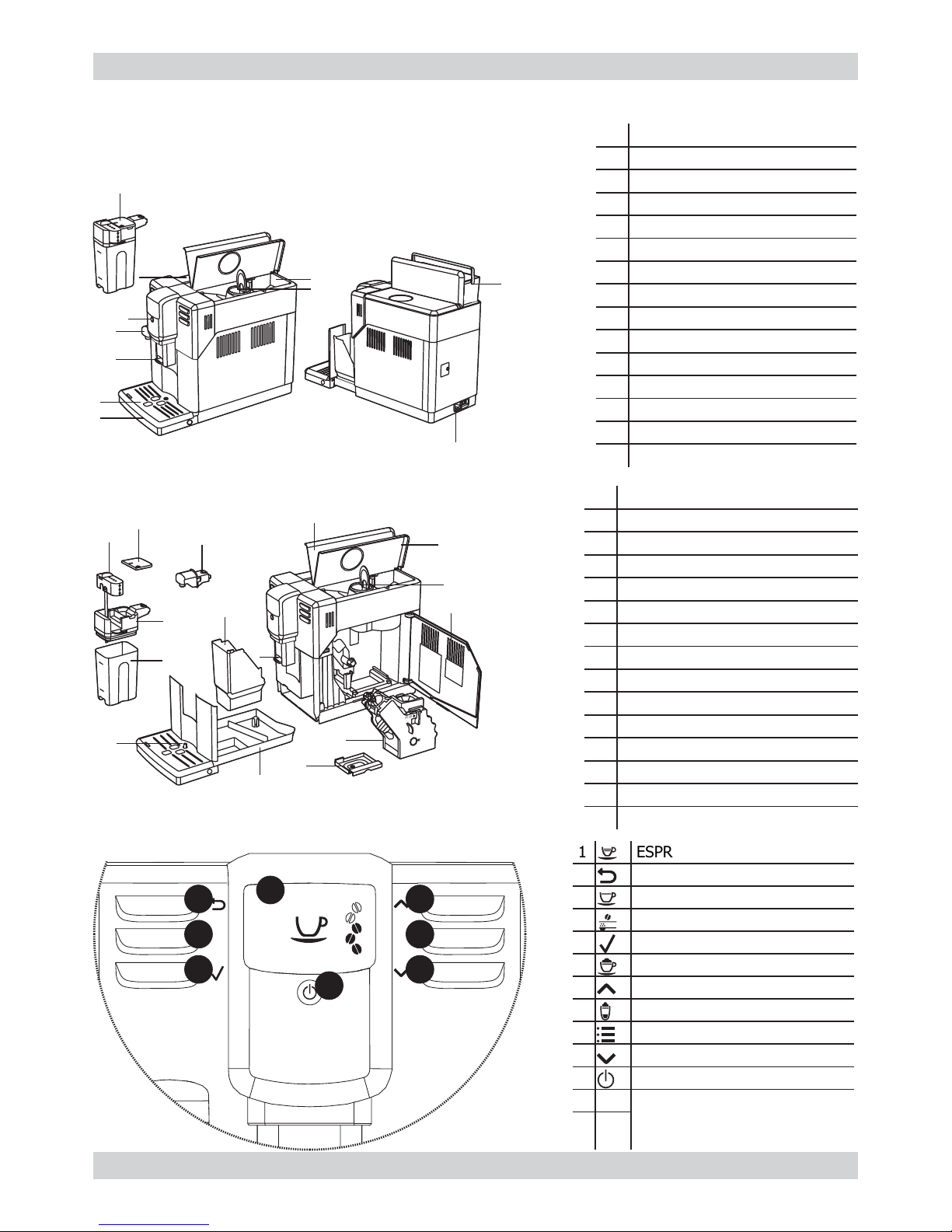 1 ESPR