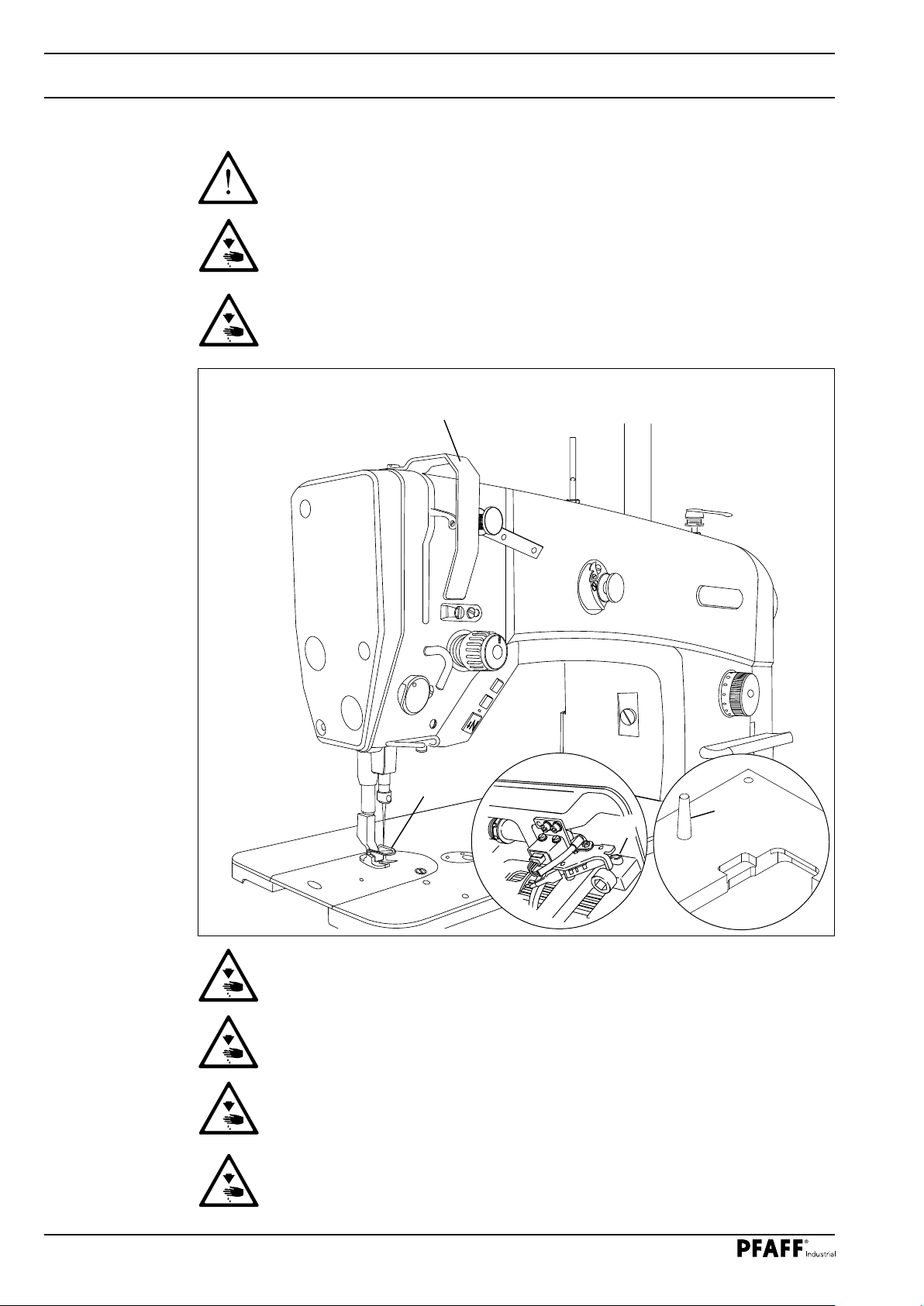 PFAFF® Industrial