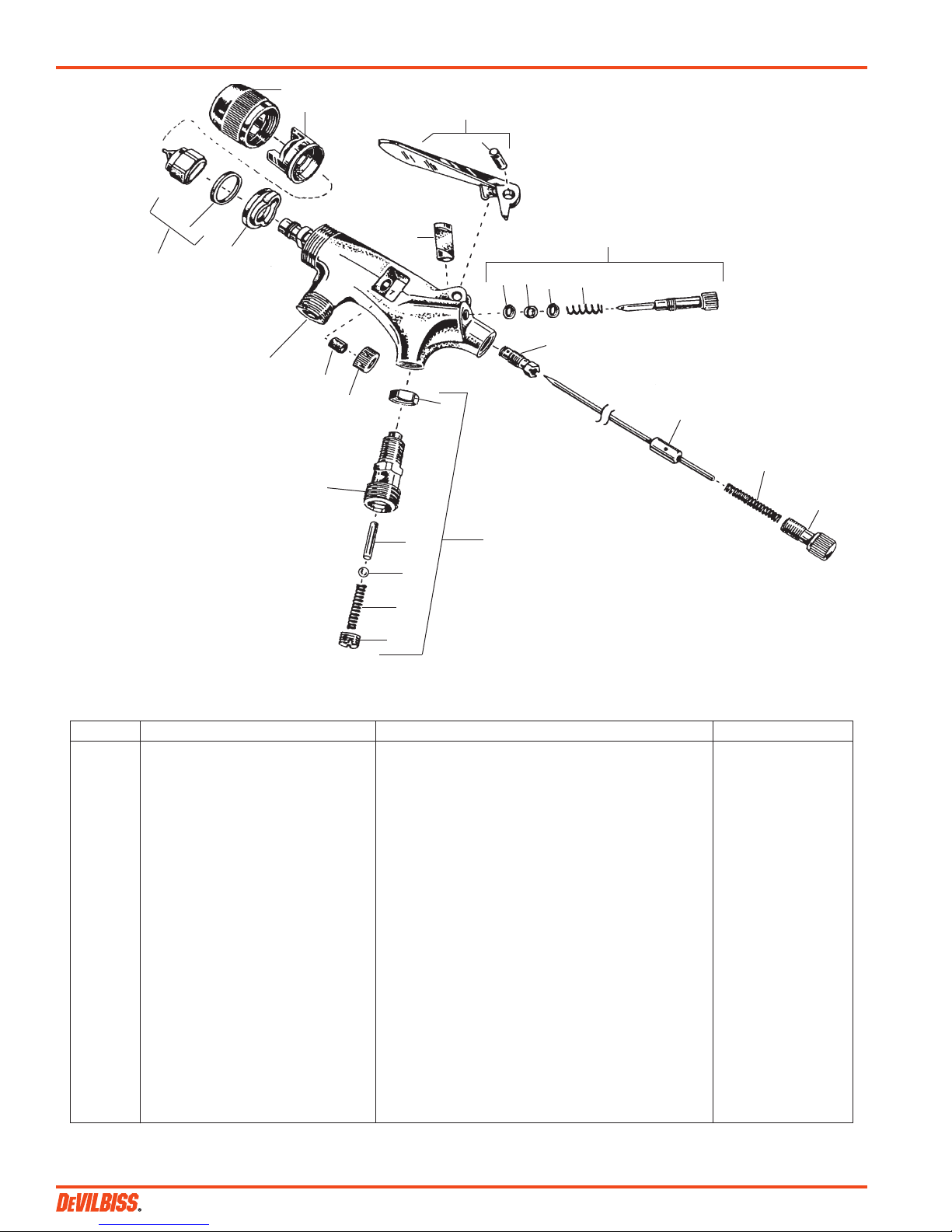 DEVILBISS.