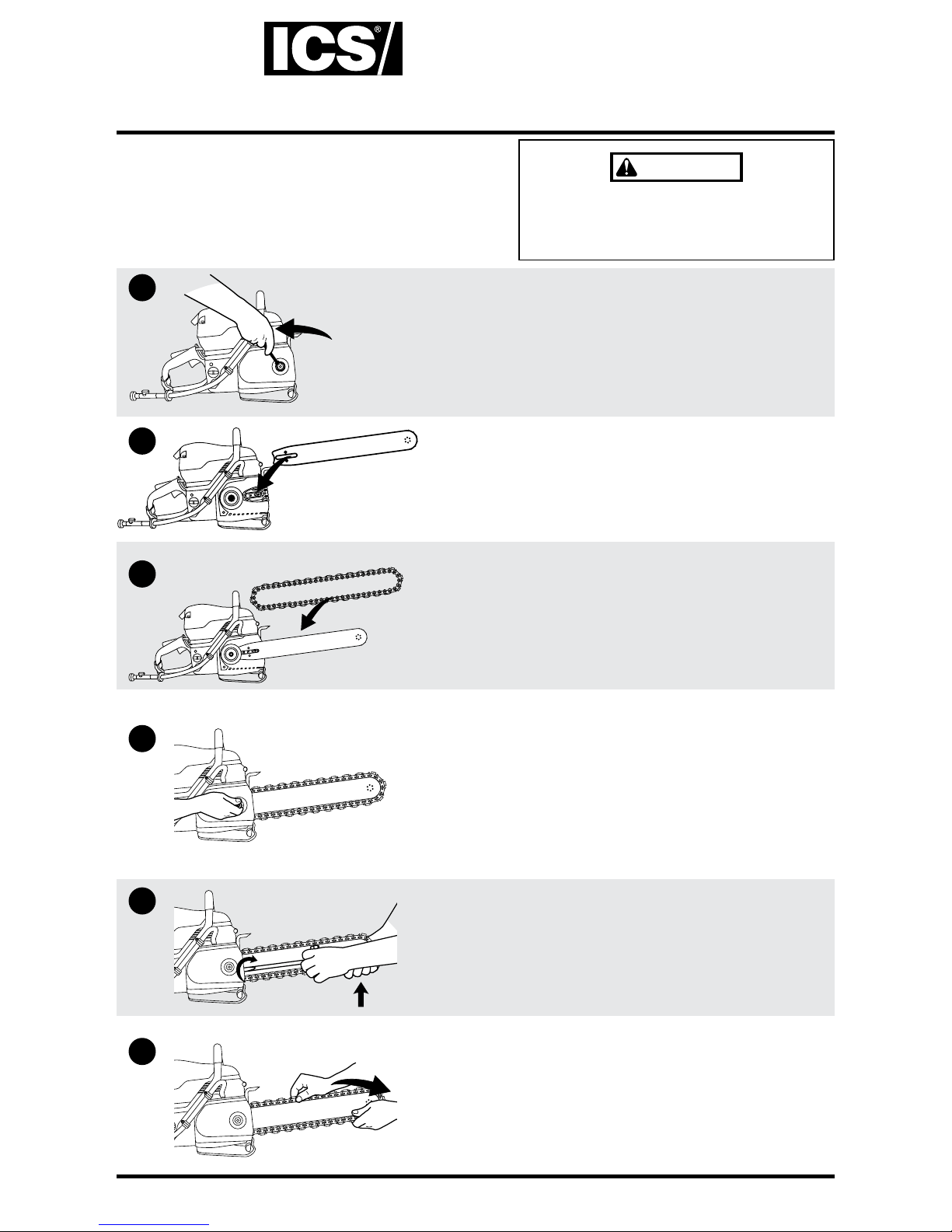 ICS®