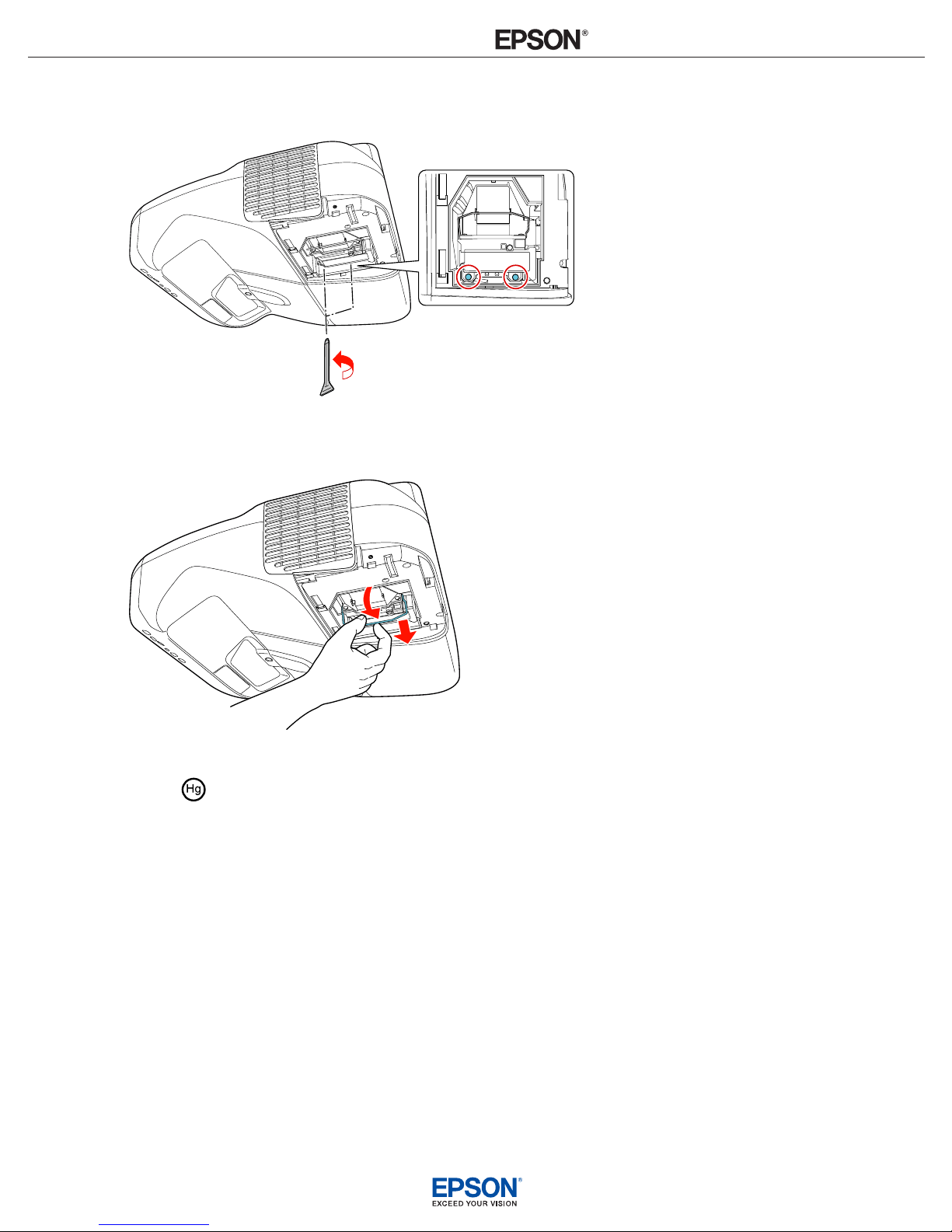 EPSON®

Hg

EPSON®
EXCEED YOUR VISION