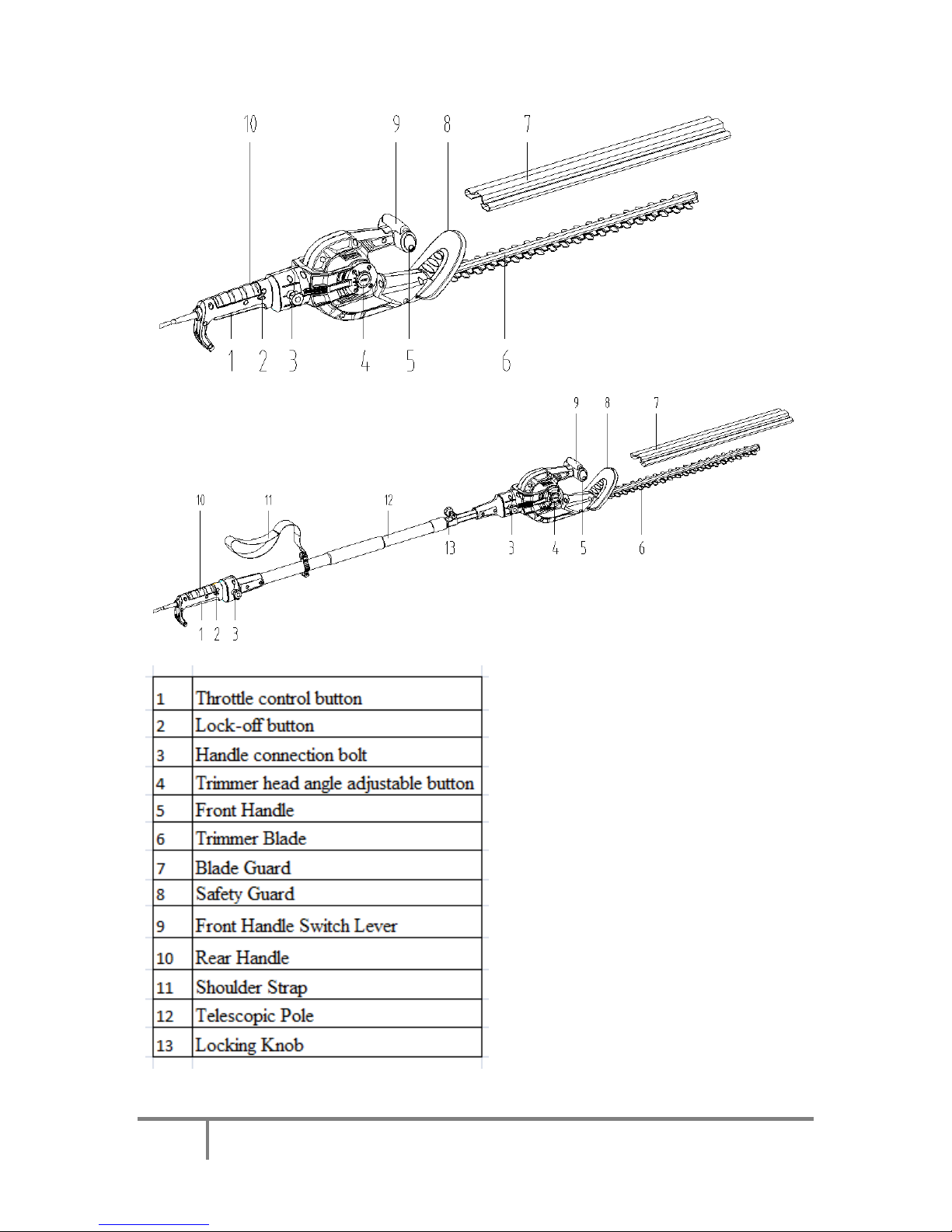 10 9 8 7

1 2 3 4 5 6

9 8 7

10 11 12

13 3 4 5 6

1 2 3

| | |
|---|---|
| 1 | Throttle control button |
| 2 | Lock-off button |
| 3 | Handle connection bolt |
| 4 | Trimmer head angle adjustable button |
| 5 | Front Handle |
| 6 | Trimmer Blade |
| 7 | Blade Guard |
| 8 | Safety Guard |
| 9 | Front Handle Switch Lever |
| 10 | Rear Handle |
| 11 | Shoulder Strap |
| 12 | Telescopic Pole |
| 13 | Locking Knob |