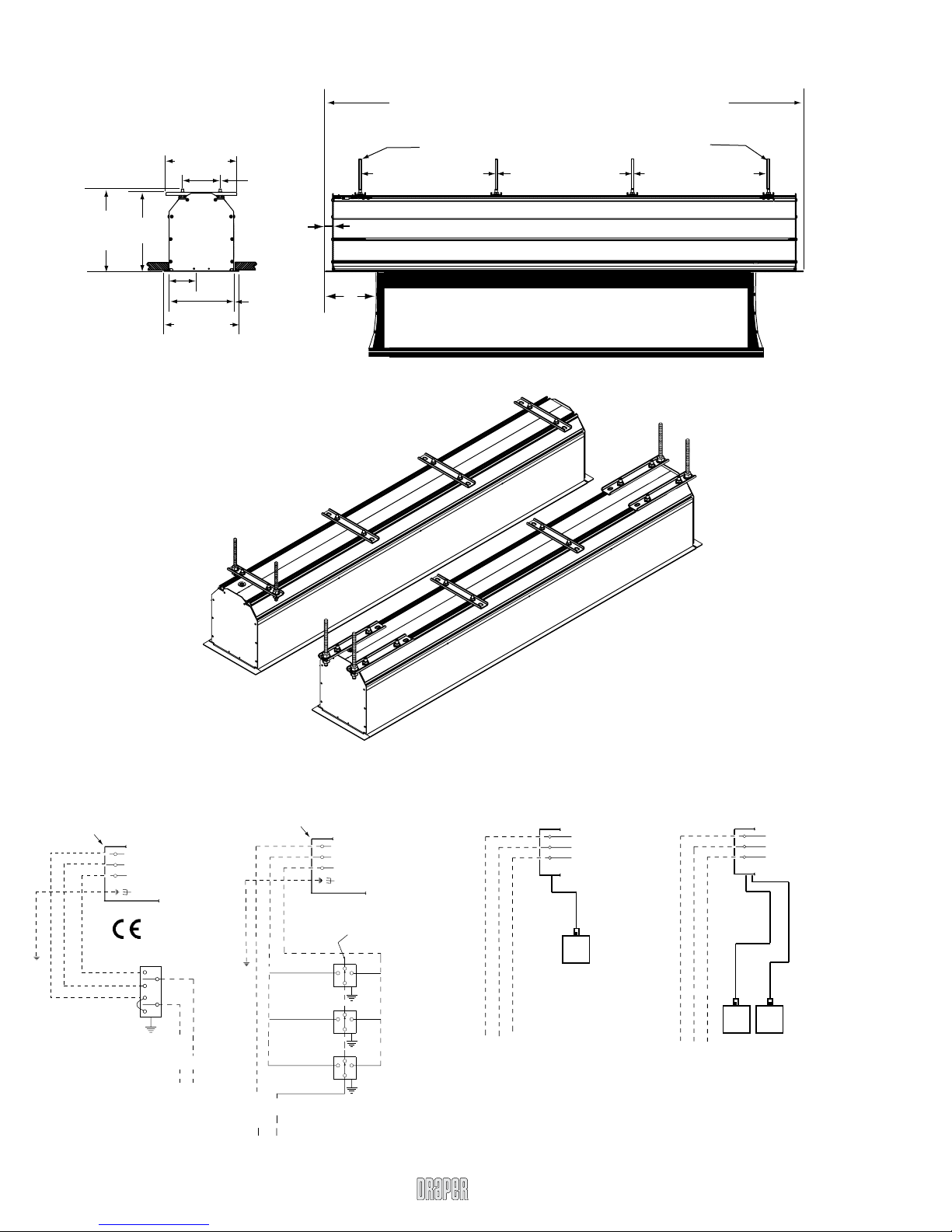 CE

DRAPER